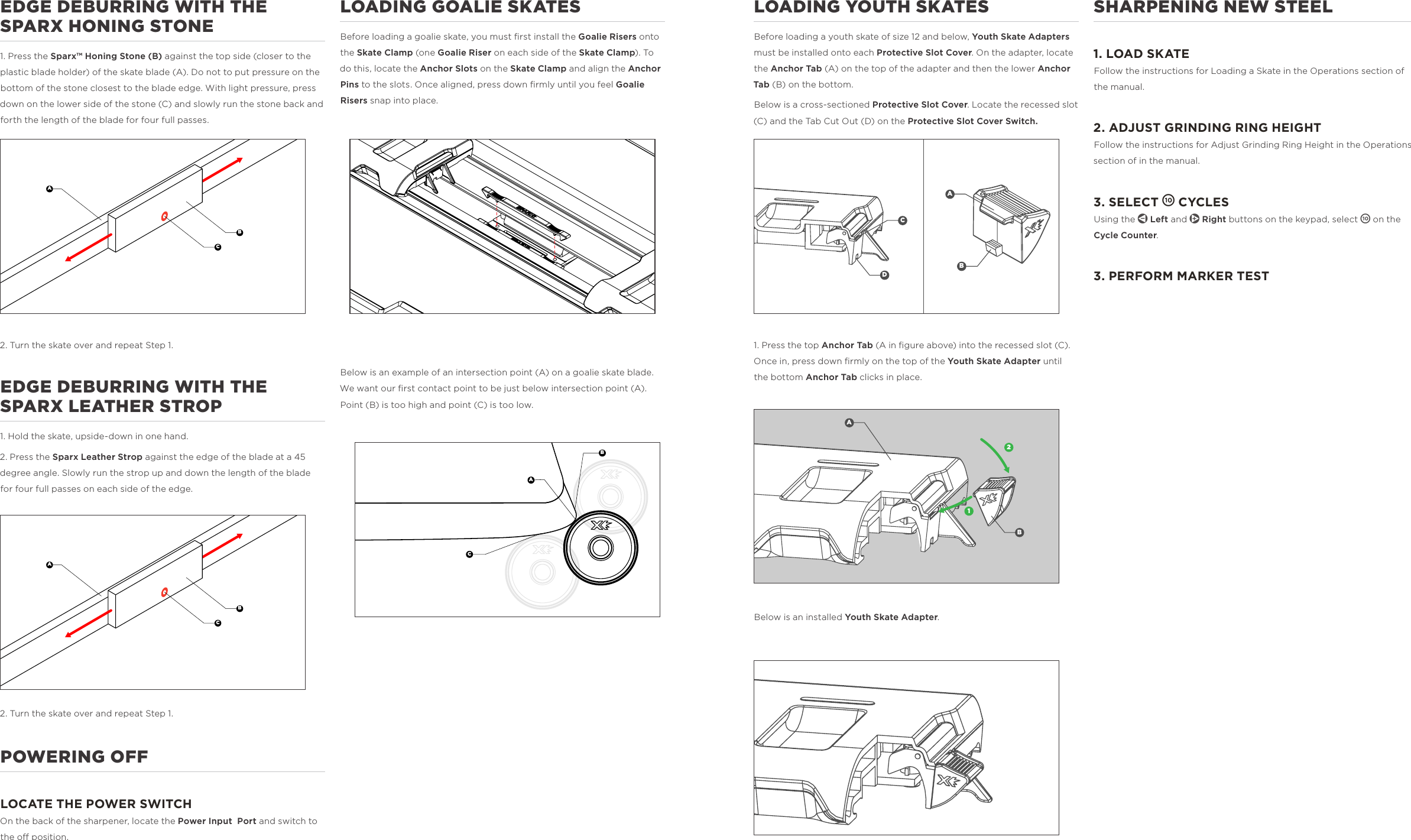 EDGE DEBURRING WITH THE SPARX HONING STONE

1. Press the Sparx™ Honing Stone (B) against the top side (closer to the plastic blade holder) of the skate blade (A). Do not to put pressure on the bottom of the stone closest to the blade edge. With light pressure, press down on the lower side of the stone (C) and slowly run the stone back and forth the length of the blade for four full passes.

A
B
C

2. Turn the skate over and repeat Step 1.

EDGE DEBURRING WITH THE SPARX LEATHER STROP

1. Hold the skate, upside-down in one hand.

2. Press the Sparx Leather Strop against the edge of the blade at a 45 degree angle. Slowly run the strop up and down the length of the blade for four full passes on each side of the edge.

A
B
C

2. Turn the skate over and repeat Step 1.

POWERING OFF

LOCATE THE POWER SWITCH
On the back of the sharpener, locate the Power Input Port and switch to the off position.

LOADING GOALIE SKATES

Before loading a goalie skate, you must first install the Goalie Risers onto the Skate Clamp (one Goalie Riser on each side of the Skate Clamp). To do this, locate the Anchor Slots on the Skate Clamp and align the Anchor Pins to the slots. Once aligned, press down firmly until you feel Goalie Risers snap into place.

Below is an example of an intersection point (A) on a goalie skate blade. We want our first contact point to be just below intersection point (A). Point (B) is too high and point (C) is too low.

B
A
C

LOADING YOUTH SKATES

Before loading a youth skate of size 12 and below, Youth Skate Adapters must be installed onto each Protective Slot Cover. On the adapter, locate the Anchor Tab (A) on the top of the adapter and then the lower Anchor Tab (B) on the bottom.

Below is a cross-sectioned Protective Slot Cover. Locate the recessed slot (C) and the Tab Cut Out (D) on the Protective Slot Cover Switch.

C
D
A
B

1. Press the top Anchor Tab (A in figure above) into the recessed slot (C). Once in, press down firmly on the top of the Youth Skate Adapter until the bottom Anchor Tab clicks in place.

A
2
1
B

Below is an installed Youth Skate Adapter.

SHARPENING NEW STEEL

1. LOAD SKATE
Follow the instructions for Loading a Skate in the Operations section of the manual.

2. ADJUST GRINDING RING HEIGHT
Follow the instructions for Adjust Grinding Ring Height in the Operations section of in the manual.

3. SELECT 10 CYCLES
Using the Left and Right buttons on the keypad, select 10 on the Cycle Counter.

3. PERFORM MARKER TEST