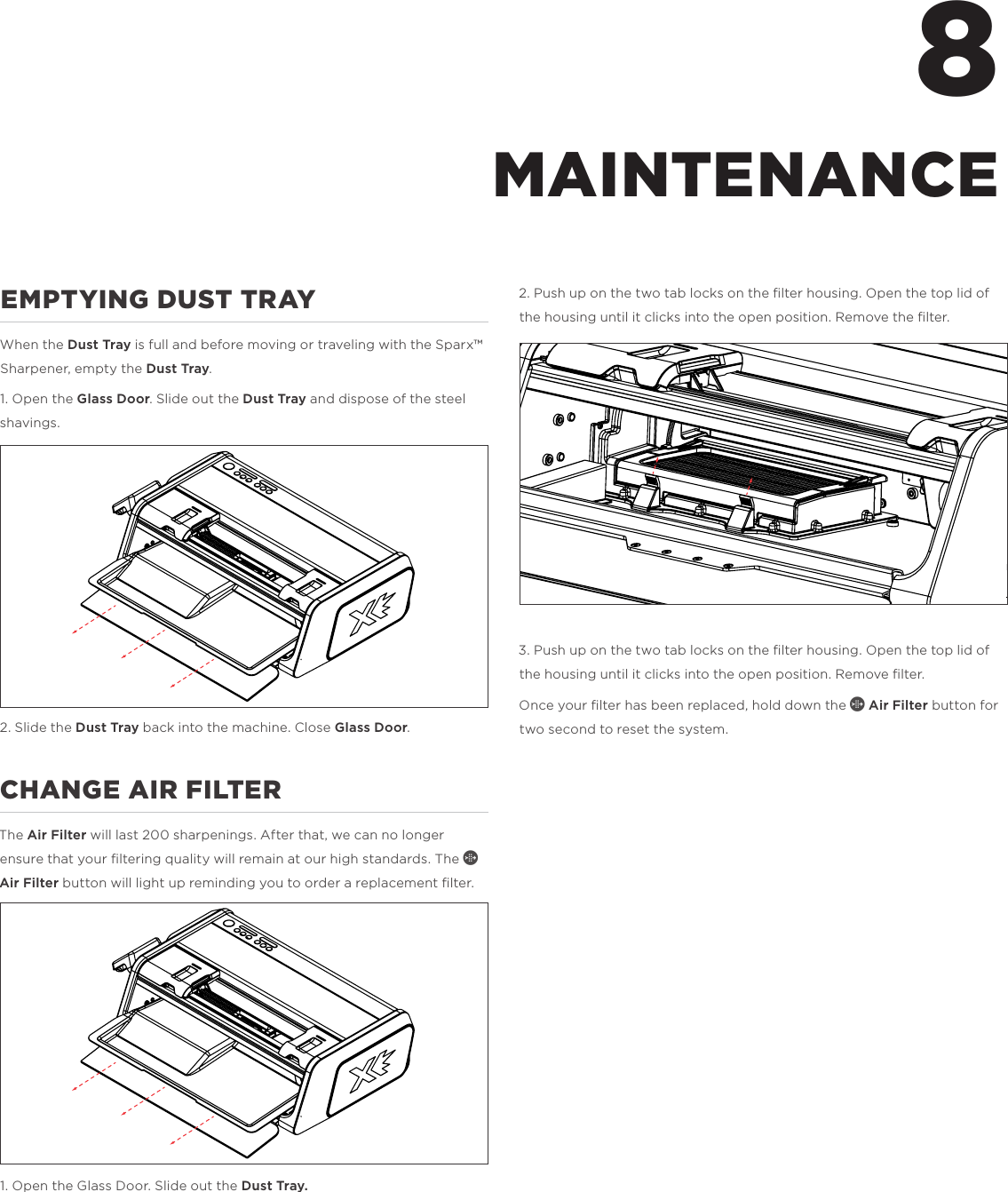 8

MAINTENANCE

EMPTYING DUST TRAY

When the Dust Tray is full and before moving or traveling with the Sparx™ Sharpener, empty the Dust Tray.

1. Open the Glass Door. Slide out the Dust Tray and dispose of the steel shavings.

2. Slide the Dust Tray back into the machine. Close Glass Door.

CHANGE AIR FILTER

The Air Filter will last 200 sharpenings. After that, we can no longer ensure that your filtering quality will remain at our high standards. The Air Filter button will light up reminding you to order a replacement filter.

1. Open the Glass Door. Slide out the Dust Tray.

2. Push up on the two tab locks on the filter housing. Open the top lid of the housing until it clicks into the open position. Remove the filter.

3. Push up on the two tab locks on the filter housing. Open the top lid of the housing until it clicks into the open position. Remove filter.

Once your filter has been replaced, hold down the Air Filter button for two second to reset the system.