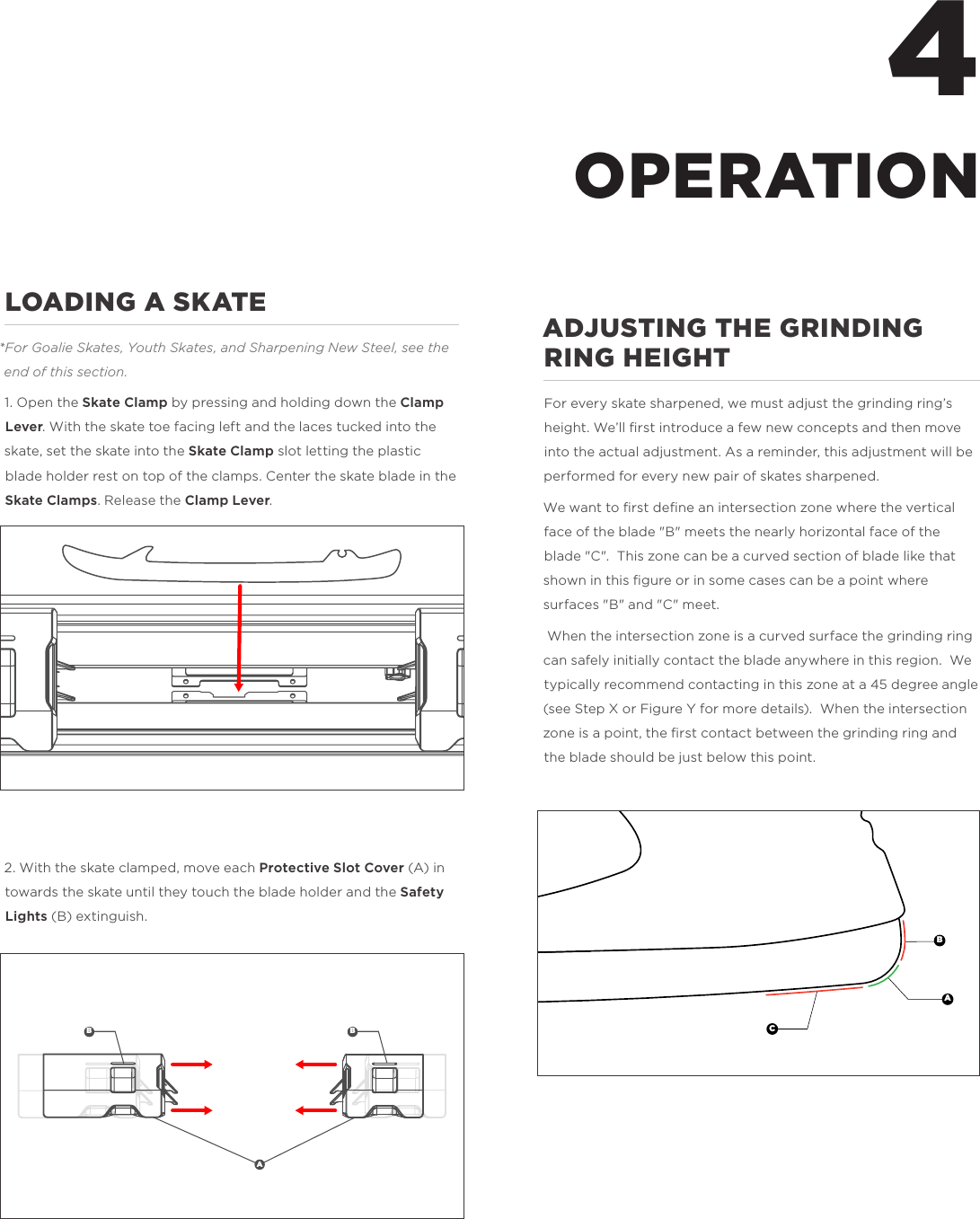 4

OPERATION

LOADING A SKATE

*For Goalie Skates, Youth Skates, and Sharpening New Steel, see the end of this section.

1. Open the Skate Clamp by pressing and holding down the Clamp Lever. With the skate toe facing left and the laces tucked into the skate, set the skate into the Skate Clamp slot letting the plastic blade holder rest on top of the clamps. Center the skate blade in the Skate Clamps. Release the Clamp Lever.

2. With the skate clamped, move each Protective Slot Cover (A) in towards the skate until they touch the blade holder and the Safety Lights (B) extinguish.

B

B

A

ADJUSTING THE GRINDING RING HEIGHT

For every skate sharpened, we must adjust the grinding ring's height. We'll first introduce a few new concepts and then move into the actual adjustment. As a reminder, this adjustment will be performed for every new pair of skates sharpened.

We want to first define an intersection zone where the vertical face of the blade "B" meets the nearly horizontal face of the blade "C". This zone can be a curved section of blade like that shown in this figure or in some cases can be a point where surfaces "B" and "C" meet.

When the intersection zone is a curved surface the grinding ring can safely initially contact the blade anywhere in this region. We typically recommend contacting in this zone at a 45 degree angle (see Step X or Figure Y for more details). When the intersection zone is a point, the first contact between the grinding ring and the blade should be just below this point.

B

A

C