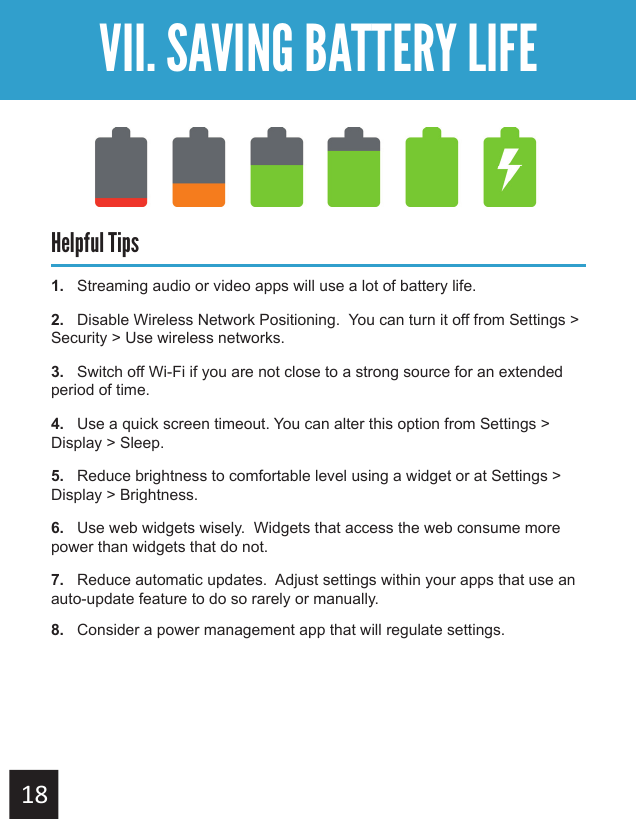 VII. SAVING BATTERY LIFE

Helpful Tips

1. Streaming audio or video apps will use a lot of battery life.

2. Disable Wireless Network Positioning. You can turn it off from Settings > Security > Use wireless networks.

3. Switch off Wi-Fi if you are not close to a strong source for an extended period of time.

4. Use a quick screen timeout. You can alter this option from Settings > Display > Sleep.

5. Reduce brightness to comfortable level using a widget or at Settings > Display > Brightness.

6. Use web widgets wisely. Widgets that access the web consume more power than widgets that do not.

7. Reduce automatic updates. Adjust settings within your apps that use an auto-update feature to do so rarely or manually.

8. Consider a power management app that will regulate settings.

18