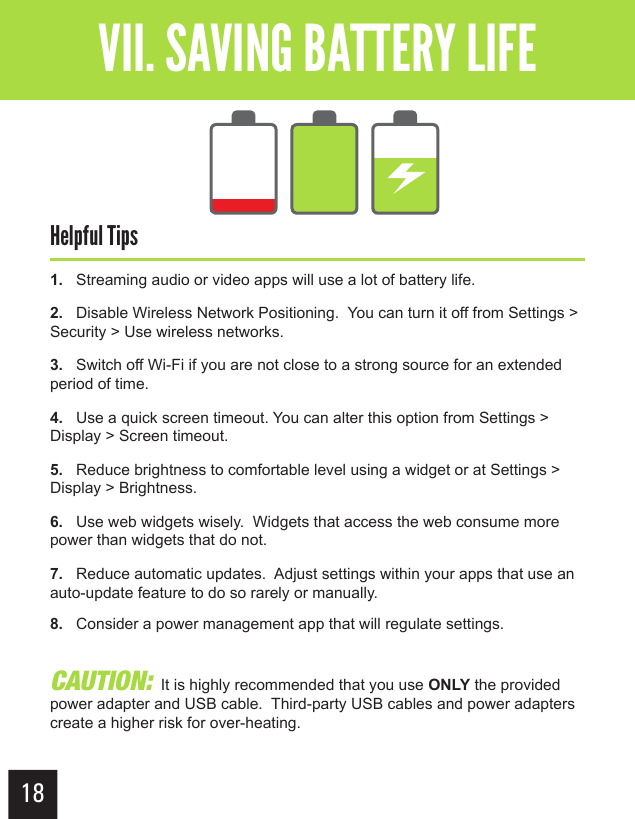 VII. SAVING BATTERY LIFE

Helpful Tips

1. Streaming audio or video apps will use a lot of battery life.

2. Disable Wireless Network Positioning. You can turn it off from Settings > Security > Use wireless networks.

3. Switch off Wi-Fi if you are not close to a strong source for an extended period of time.

4. Use a quick screen timeout. You can alter this option from Settings > Display > Screen timeout.

5. Reduce brightness to comfortable level using a widget or at Settings > Display > Brightness.

6. Use web widgets wisely. Widgets that access the web consume more power than widgets that do not.

7. Reduce automatic updates. Adjust settings within your apps that use an auto-update feature to do so rarely or manually.

8. Consider a power management app that will regulate settings.

CAUTION: It is highly recommended that you use ONLY the provided power adapter and USB cable. Third-party USB cables and power adapters create a higher risk for over-heating.

18