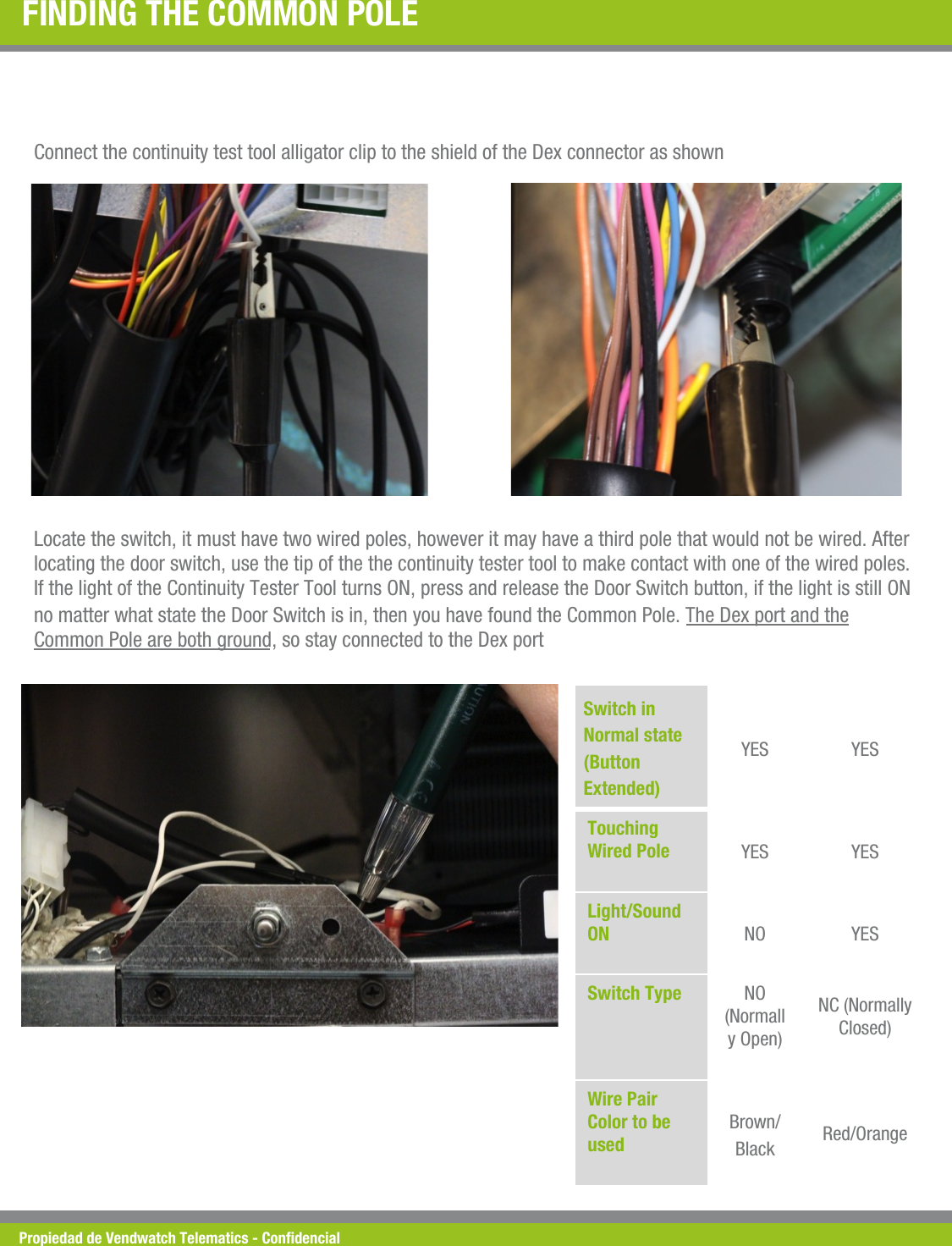 FINDING THE COMMON POLE

Connect the continuity test tool alligator clip to the shield of the Dex connector as shown

Locate the switch, it must have two wired poles, however it may have a third pole that would not be wired. After locating the door switch, use the tip of the the continuity tester tool to make contact with one of the wired poles. If the light of the Continuity Tester Tool turns ON, press and release the Door Switch button, if the light is still ON no matter what state the Door Switch is in, then you have found the Common Pole. The Dex port and the Common Pole are both ground, so stay connected to the Dex port

| Switch in Normal state (Button Extended) | YES | YES |
|---|---|---|
| Touching Wired Pole | YES | YES |
| Light/Sound ON | NO | YES |
| Switch Type | NO (Normally Open) | NC (Normally Closed) |
| Wire Pair Color to be used | Brown/ Black | Red/Orange |

Propiedad de Vendwatch Telematics - Confidencial