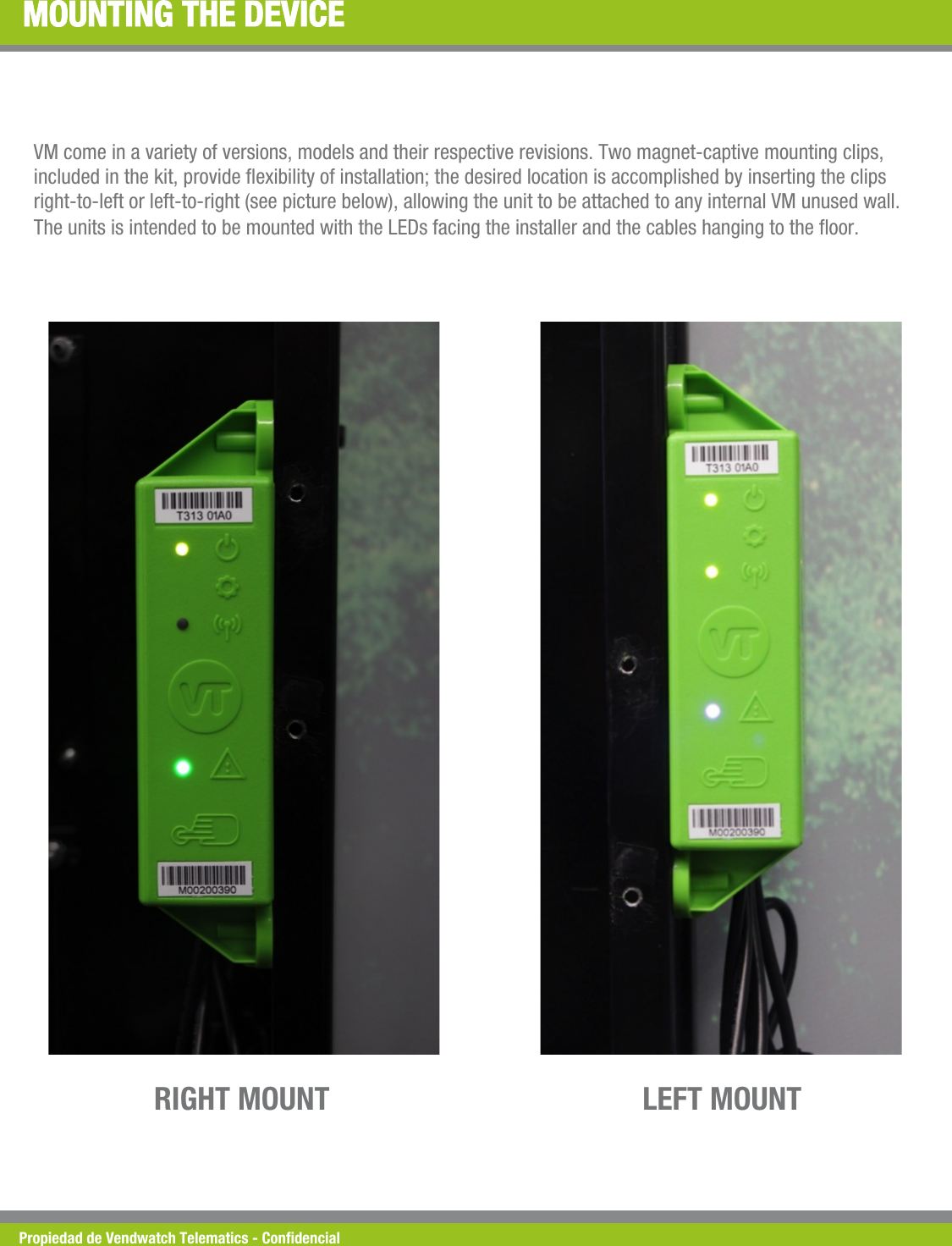 MOUNTING THE DEVICE

VM come in a variety of versions, models and their respective revisions. Two magnet-captive mounting clips, included in the kit, provide flexibility of installation; the desired location is accomplished by inserting the clips right-to-left or left-to-right (see picture below), allowing the unit to be attached to any internal VM unused wall. The units is intended to be mounted with the LEDs facing the installer and the cables hanging to the floor.

T313 01A0

VT

M00200390

T313 01A0

VT

M00200390

RIGHT MOUNT

LEFT MOUNT

Propiedad de Vendwatch Telematics - Confidencial