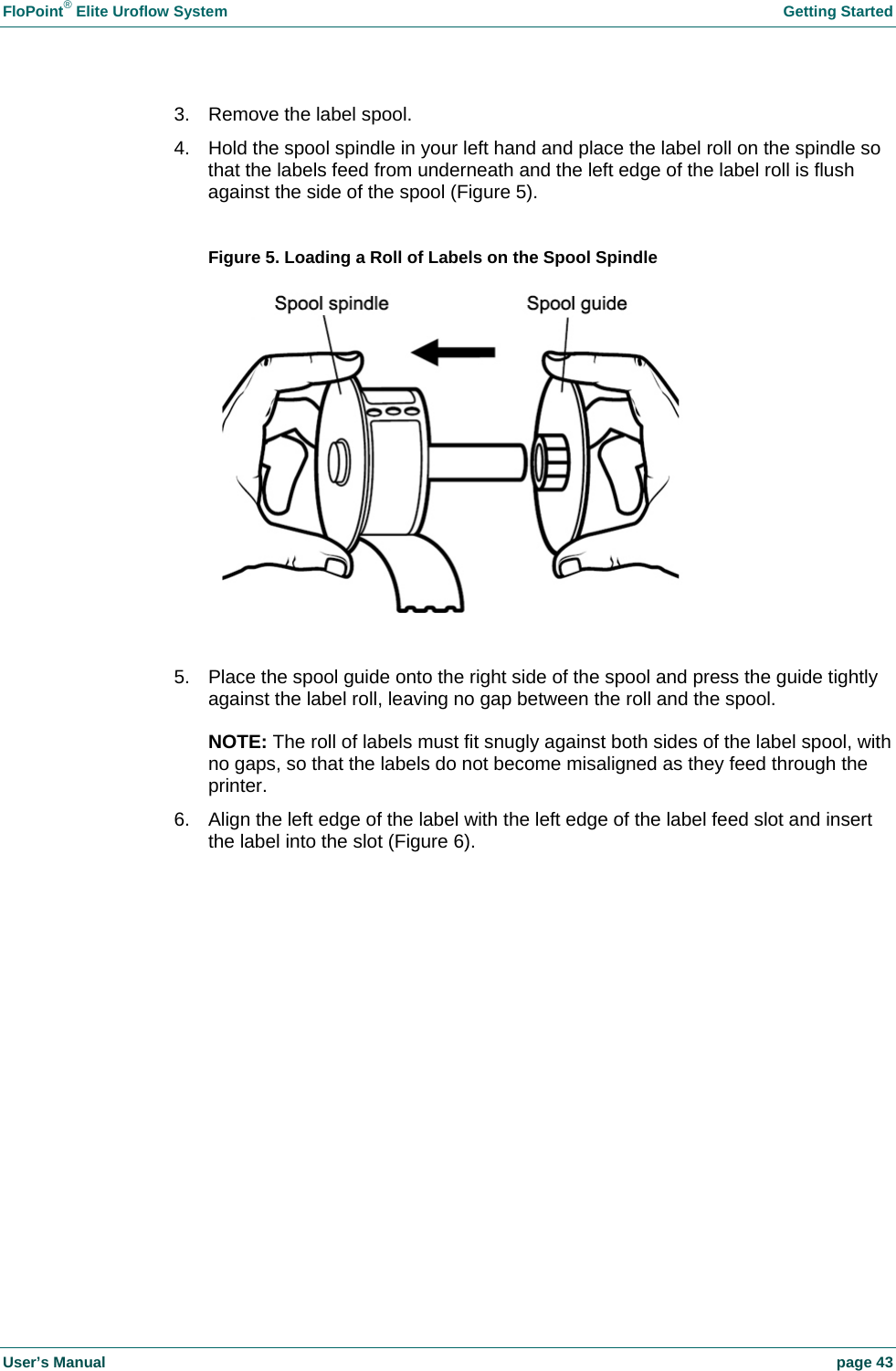 FloPoint® Elite Uroflow System Getting Started

3. Remove the label spool.

4. Hold the spool spindle in your left hand and place the label roll on the spindle so that the labels feed from underneath and the left edge of the label roll is flush against the side of the spool (Figure 5).

Figure 5. Loading a Roll of Labels on the Spool Spindle

Spool spindle

Spool guide

5. Place the spool guide onto the right side of the spool and press the guide tightly against the label roll, leaving no gap between the roll and the spool.

NOTE: The roll of labels must fit snugly against both sides of the label spool, with no gaps, so that the labels do not become misaligned as they feed through the printer.

6. Align the left edge of the label with the left edge of the label feed slot and insert the label into the slot (Figure 6).

User's Manual page 43