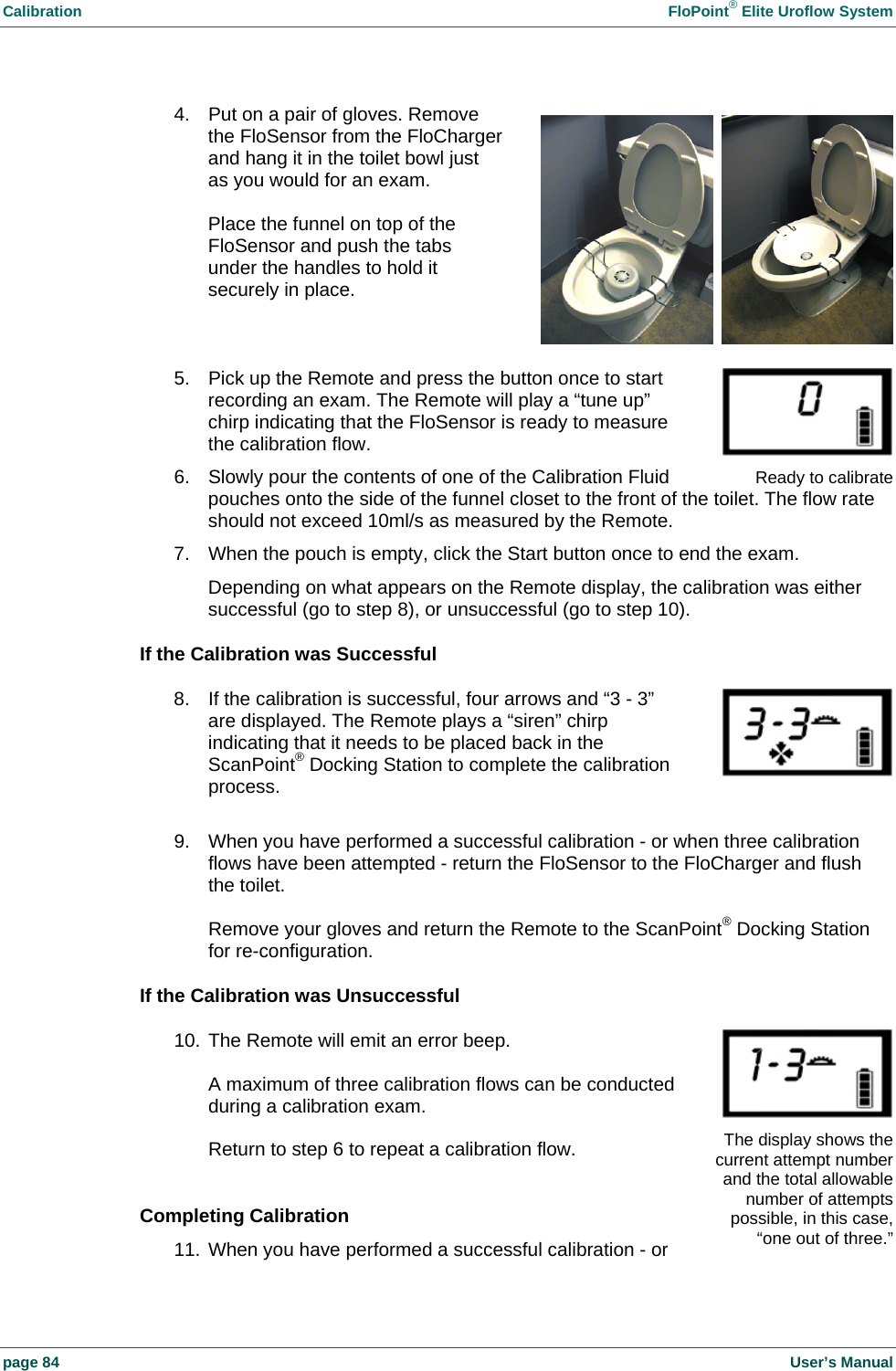 Calibration FloPoint® Elite Uroflow System

4. Put on a pair of gloves. Remove the FloSensor from the FloCharger and hang it in the toilet bowl just as you would for an exam.

Place the funnel on top of the FloSensor and push the tabs under the handles to hold it securely in place.

5. Pick up the Remote and press the button once to start recording an exam. The Remote will play a “tune up” chirp indicating that the FloSensor is ready to measure the calibration flow.

0

Ready to calibrate

6. Slowly pour the contents of one of the Calibration Fluid pouches onto the side of the funnel closet to the front of the toilet. The flow rate should not exceed 10ml/s as measured by the Remote.

7. When the pouch is empty, click the Start button once to end the exam.

Depending on what appears on the Remote display, the calibration was either successful (go to step 8), or unsuccessful (go to step 10).

If the Calibration was Successful

8. If the calibration is successful, four arrows and “3 - 3” are displayed. The Remote plays a “siren” chirp indicating that it needs to be placed back in the ScanPoint® Docking Station to complete the calibration process.

3-3

9. When you have performed a successful calibration - or when three calibration flows have been attempted - return the FloSensor to the FloCharger and flush the toilet.

Remove your gloves and return the Remote to the ScanPoint® Docking Station for re-configuration.

If the Calibration was Unsuccessful

10. The Remote will emit an error beep.

A maximum of three calibration flows can be conducted during a calibration exam.

Return to step 6 to repeat a calibration flow.

1-3

The display shows the current attempt number and the total allowable number of attempts possible, in this case, “one out of three.”

Completing Calibration

11. When you have performed a successful calibration - or

page 84 User’s Manual