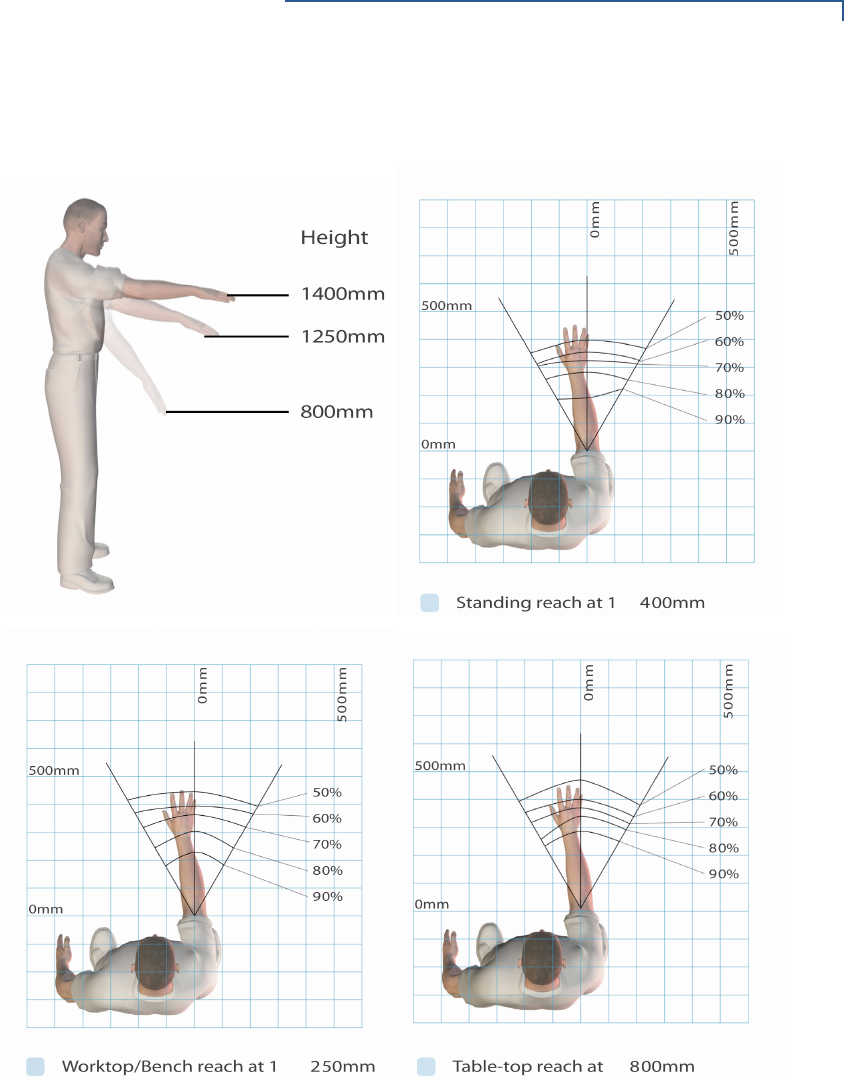 Height
1400mm
1250mm
800mm

0mm
500mm
500mm
50%
60%
70%
80%
90%
0mm

Standing reach at 1 400mm

0mm
500mm
500mm
50%
60%
70%
80%
90%
0mm

Worktop/Bench reach at 1 250mm

0mm
500mm
500mm
50%
60%
70%
80%
90%
0mm

Table-top reach at 800mm