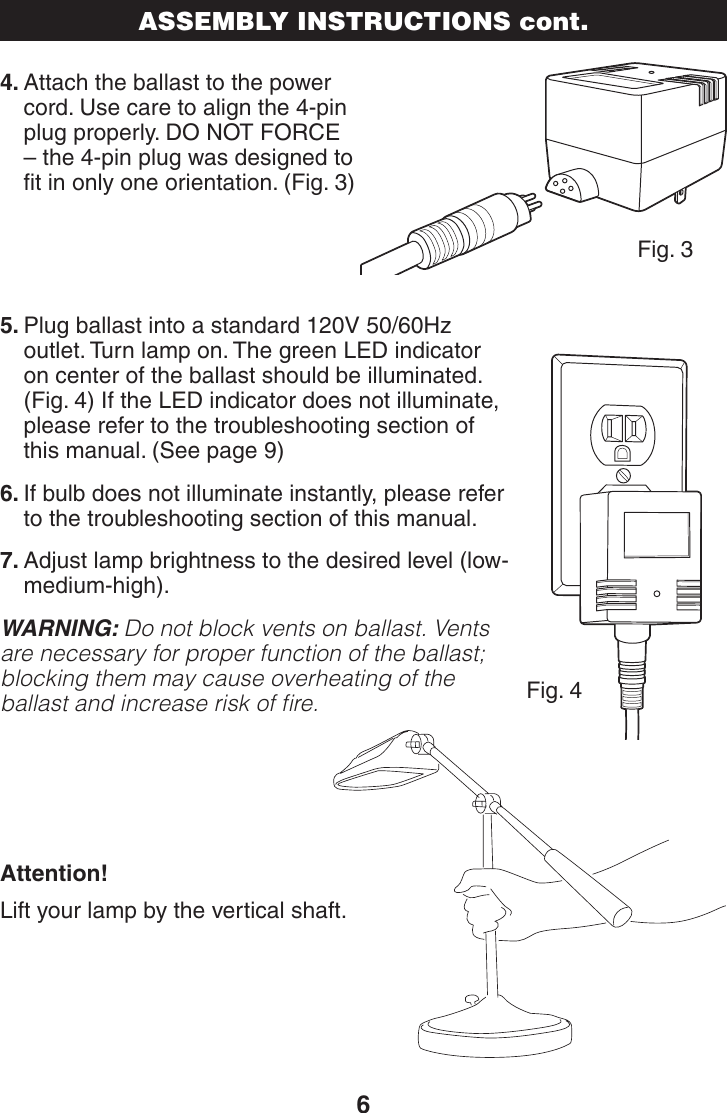 ASSEMBLY INSTRUCTIONS cont.

4. Attach the ballast to the power cord. Use care to align the 4-pin plug properly. DO NOT FORCE – the 4-pin plug was designed to fit in only one orientation. (Fig. 3)

Fig. 3

5. Plug ballast into a standard 120V 50/60Hz outlet. Turn lamp on. The green LED indicator on center of the ballast should be illuminated. (Fig. 4) If the LED indicator does not illuminate, please refer to the troubleshooting section of this manual. (See page 9)

6. If bulb does not illuminate instantly, please refer to the troubleshooting section of this manual.

7. Adjust lamp brightness to the desired level (low-medium-high).

WARNING: Do not block vents on ballast. Vents are necessary for proper function of the ballast; blocking them may cause overheating of the ballast and increase risk of fire.

Fig. 4

Attention!

Lift your lamp by the vertical shaft.

6