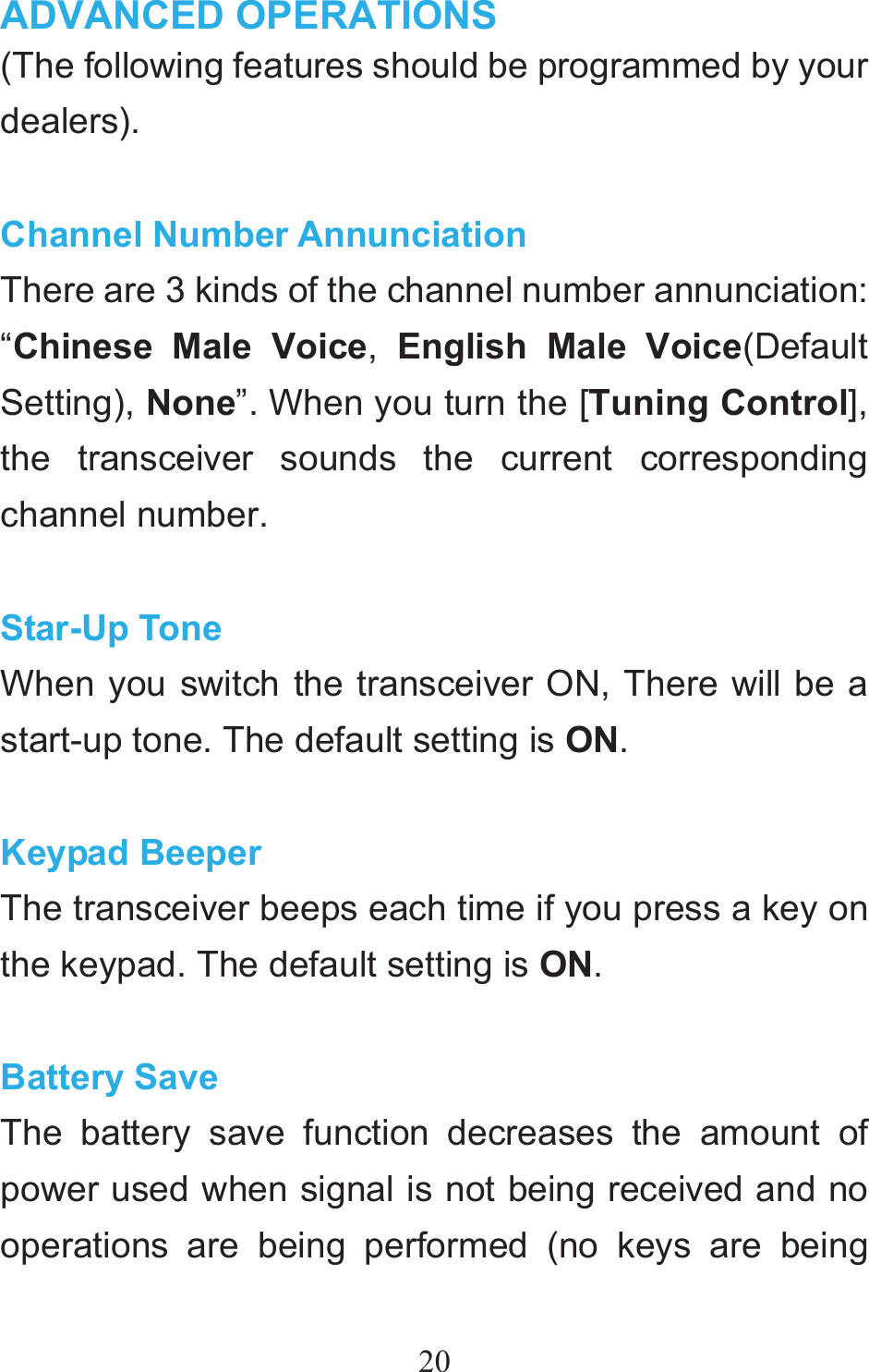 ADVANCED OPERATIONS
(The following features should be programmed by your dealers).

Channel Number Annunciation
There are 3 kinds of the channel number annunciation: “Chinese Male Voice, English Male Voice(Default Setting), None”. When you turn the [Tuning Control], the transceiver sounds the current corresponding channel number.

Star-Up Tone
When you switch the transceiver ON, There will be a start-up tone. The default setting is ON.

Keypad Beeper
The transceiver beeps each time if you press a key on the keypad. The default setting is ON.

Battery Save
The battery save function decreases the amount of power used when signal is not being received and no operations are being performed (no keys are being

20