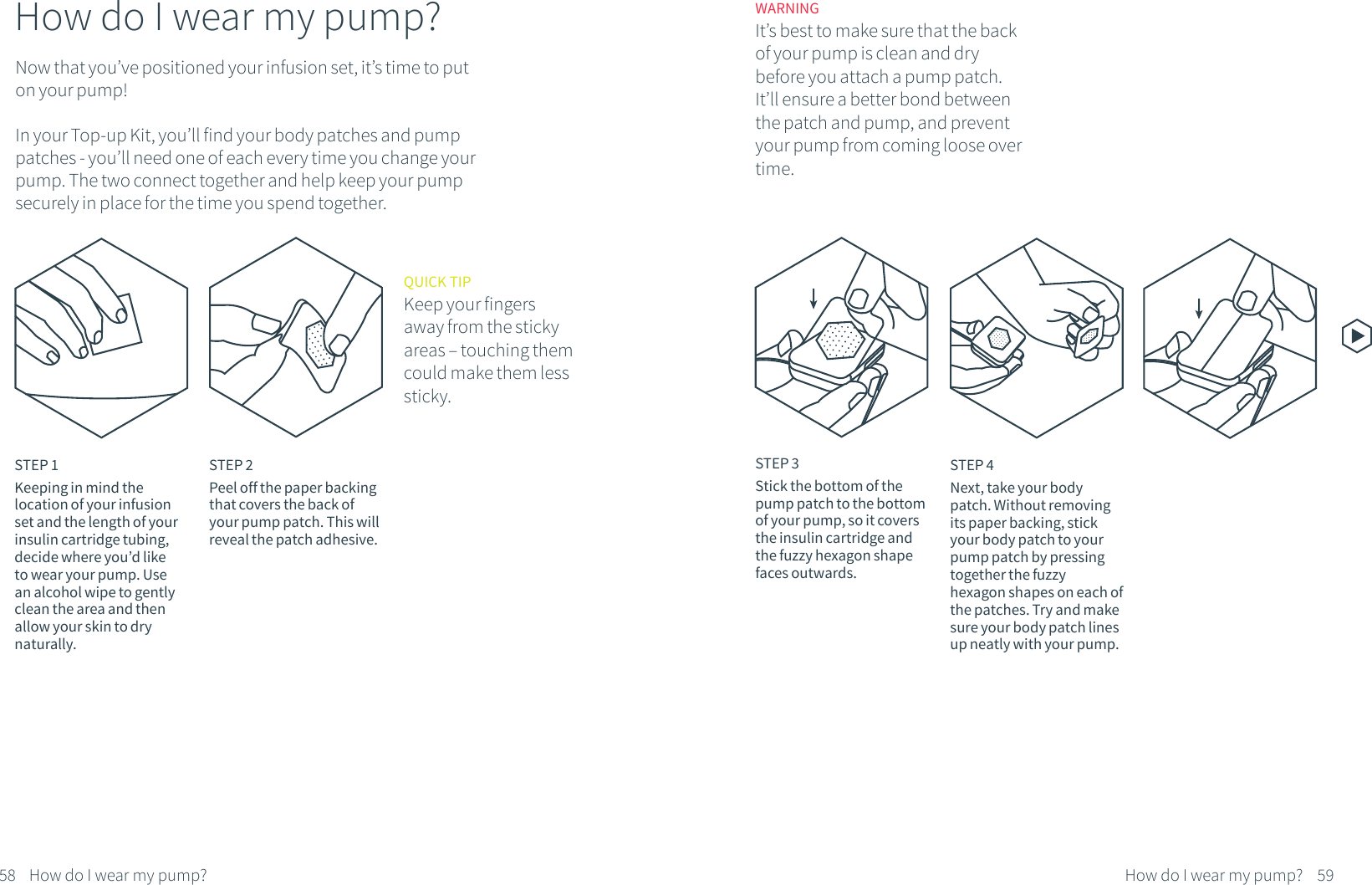 How do I wear my pump?

Now that you've positioned your infusion set, it's time to put on your pump!

In your Top-up Kit, you'll find your body patches and pump patches - you'll need one of each every time you change your pump. The two connect together and help keep your pump securely in place for the time you spend together.

QUICK TIP
Keep your fingers away from the sticky areas – touching them could make them less sticky.

STEP 1
Keeping in mind the location of your infusion set and the length of your insulin cartridge tubing, decide where you'd like to wear your pump. Use an alcohol wipe to gently clean the area and then allow your skin to dry naturally.

STEP 2
Peel off the paper backing that covers the back of your pump patch. This will reveal the patch adhesive.

58 How do I wear my pump?

WARNING
It's best to make sure that the back of your pump is clean and dry before you attach a pump patch. It'll ensure a better bond between the patch and pump, and prevent your pump from coming loose over time.

STEP 3
Stick the bottom of the pump patch to the bottom of your pump, so it covers the insulin cartridge and the fuzzy hexagon shape faces outwards.

STEP 4
Next, take your body patch. Without removing its paper backing, stick your body patch to your pump patch by pressing together the fuzzy hexagon shapes on each of the patches. Try and make sure your body patch lines up neatly with your pump.

How do I wear my pump? 59