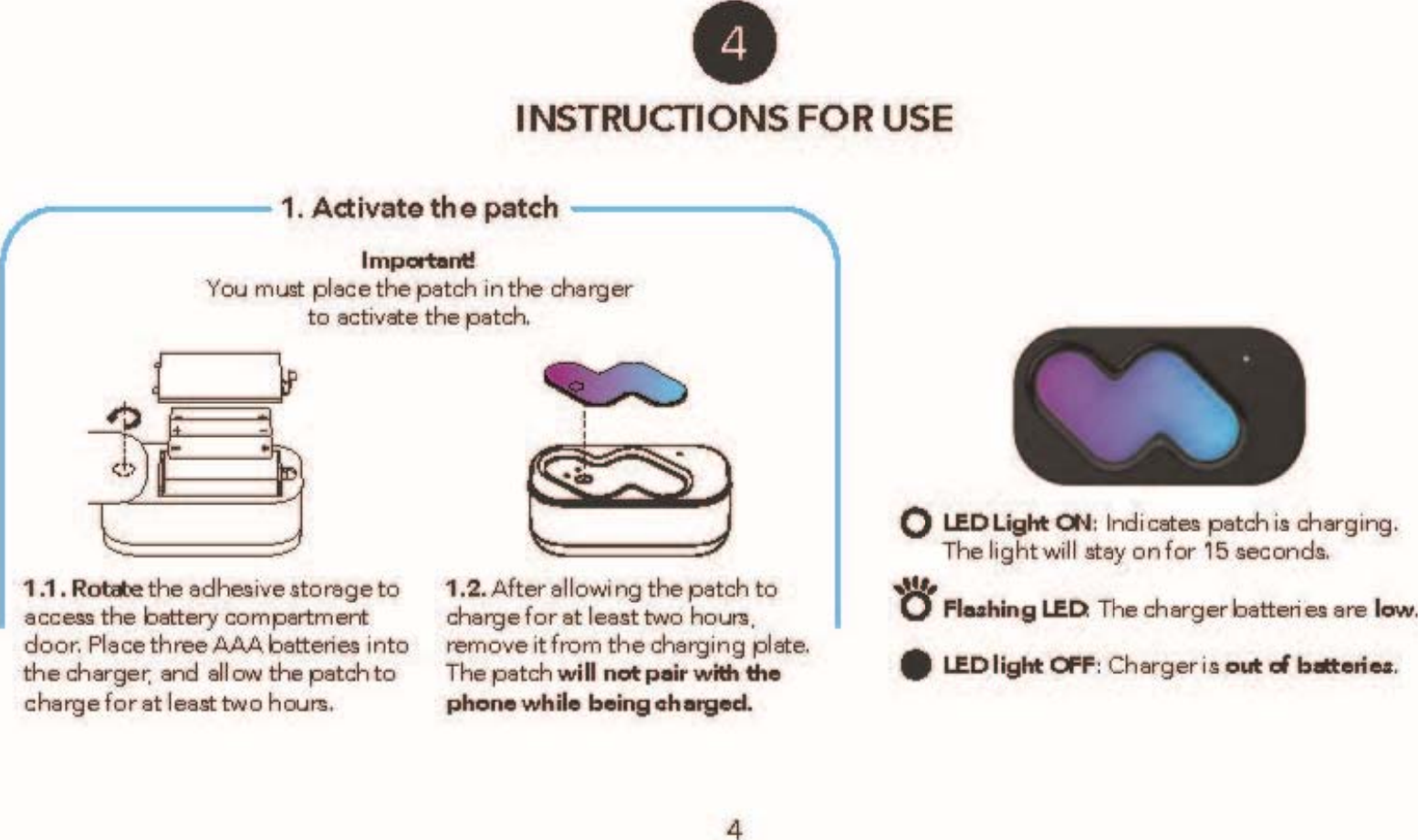 4

INSTRUCTIONS FOR USE

1. Activate the patch

Important!
You must place the patch in the charger to activate the patch.

1.1. Rotate the adhesive storage to access the battery compartment door. Place three AAA batteries into the charger, and allow the patch to charge for at least two hours.

1.2. After allowing the patch to charge for at least two hours, remove it from the charging plate. The patch will not pair with the phone while being charged.

LED Light ON: Indicates patch is charging. The light will stay on for 15 seconds.

Flashing LED: The charger batteries are low.

LED light OFF: Charger is out of batteries.

4