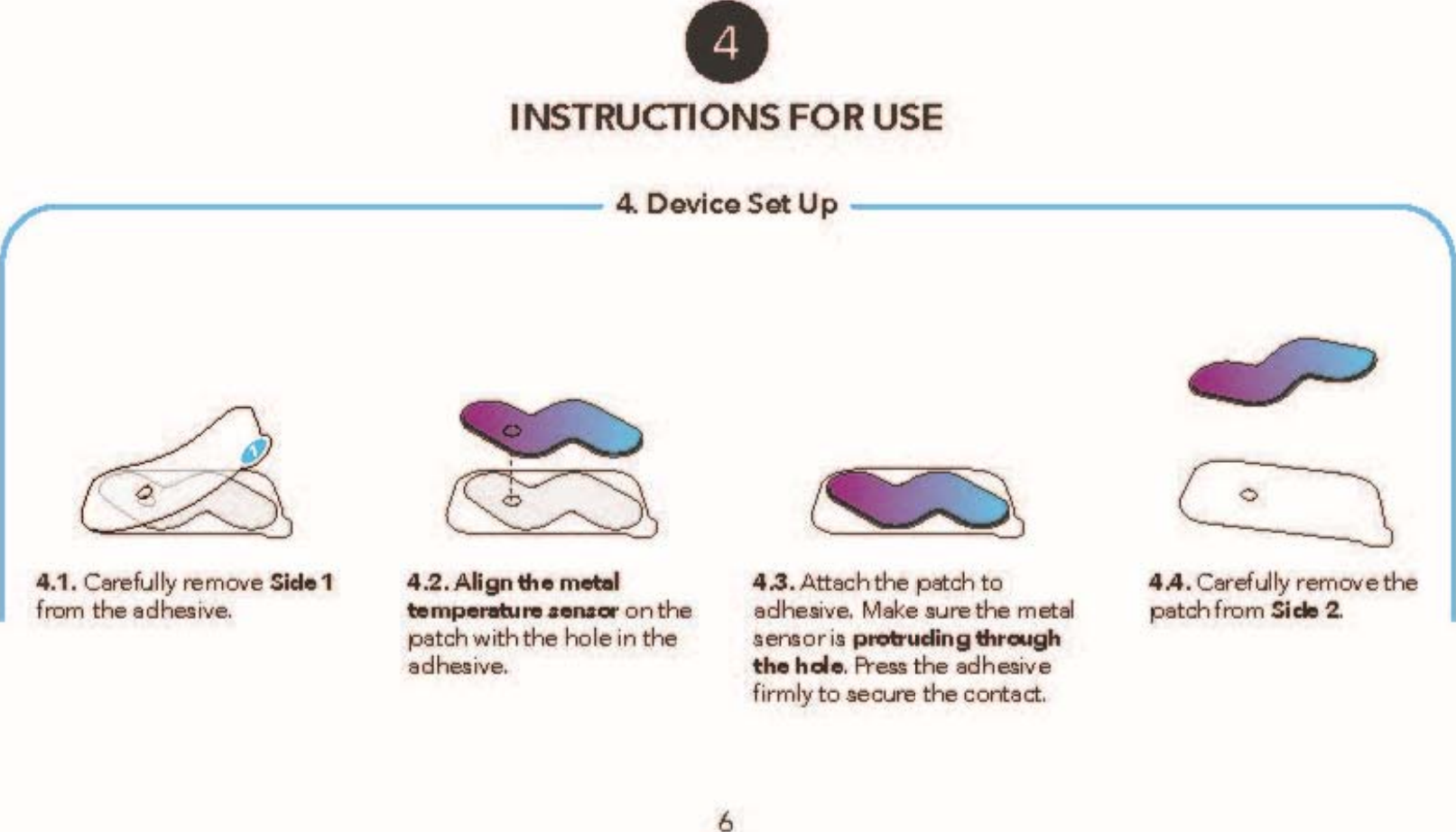 4

INSTRUCTIONS FOR USE

4. Device Set Up

1

4.1. Carefully remove Side 1 from the adhesive.

4.2. Align the metal temperature sensor on the patch with the hole in the adhesive.

4.3. Attach the patch to adhesive. Make sure the metal sensor is protruding through the hole. Press the adhesive firmly to secure the contact.

4.4. Carefully remove the patch from Side 2.

6