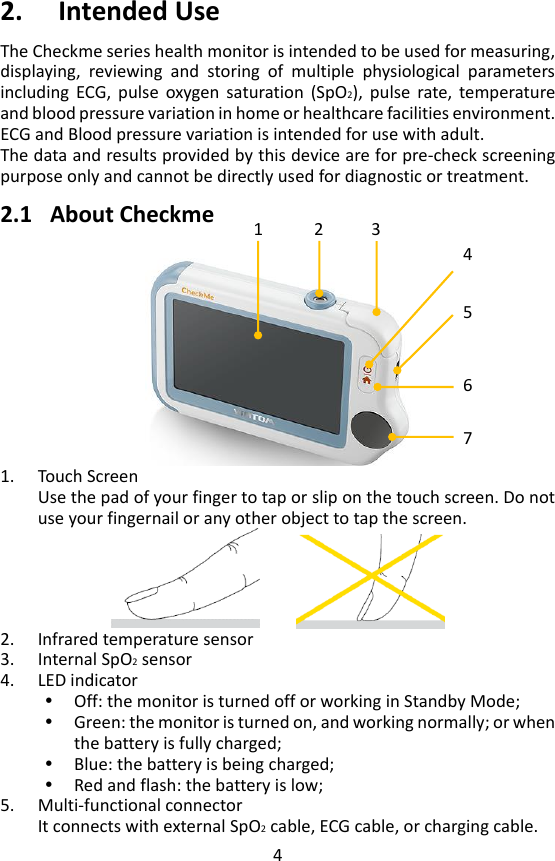 2. Intended Use

The Checkme series health monitor is intended to be used for measuring, displaying, reviewing and storing of multiple physiological parameters including ECG, pulse oxygen saturation ($SpO_2$), pulse rate, temperature and blood pressure variation in home or healthcare facilities environment. ECG and Blood pressure variation is intended for use with adult.
The data and results provided by this device are for pre-check screening purpose only and cannot be directly used for diagnostic or treatment.

2.1 About Checkme

1 2 3 4 5 6 7

CheckMe

VIATOM

1. Touch Screen
Use the pad of your finger to tap or slip on the touch screen. Do not use your fingernail or any other object to tap the screen.

2. Infrared temperature sensor
3. Internal $SpO_2$ sensor
4. LED indicator
• Off: the monitor is turned off or working in Standby Mode;
• Green: the monitor is turned on, and working normally; or when the battery is fully charged;
• Blue: the battery is being charged;
• Red and flash: the battery is low;
5. Multi-functional connector
It connects with external $SpO_2$ cable, ECG cable, or charging cable.

4