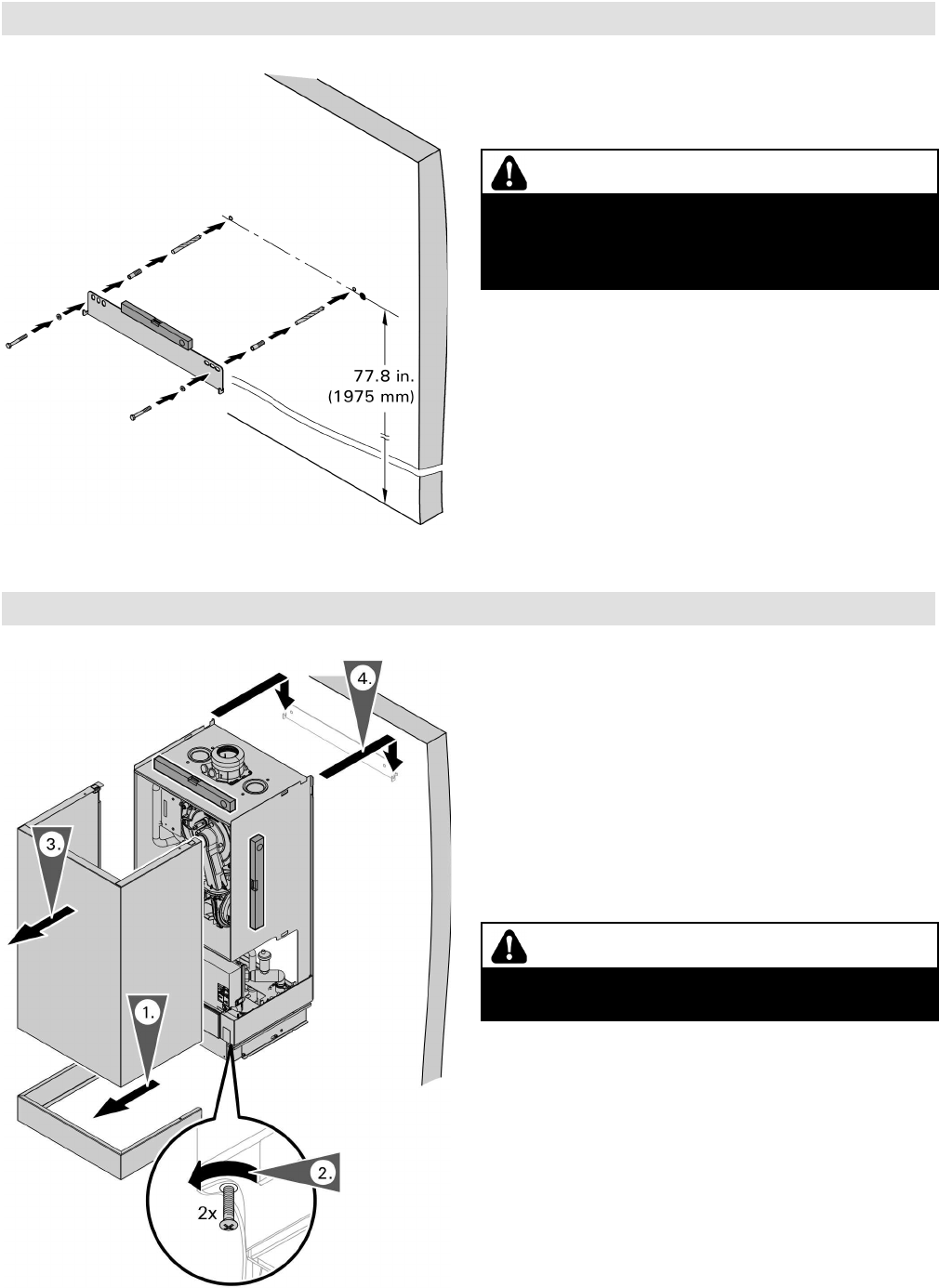 77.8 in.
(1975 mm)

4.

3.

1.

2.

2x