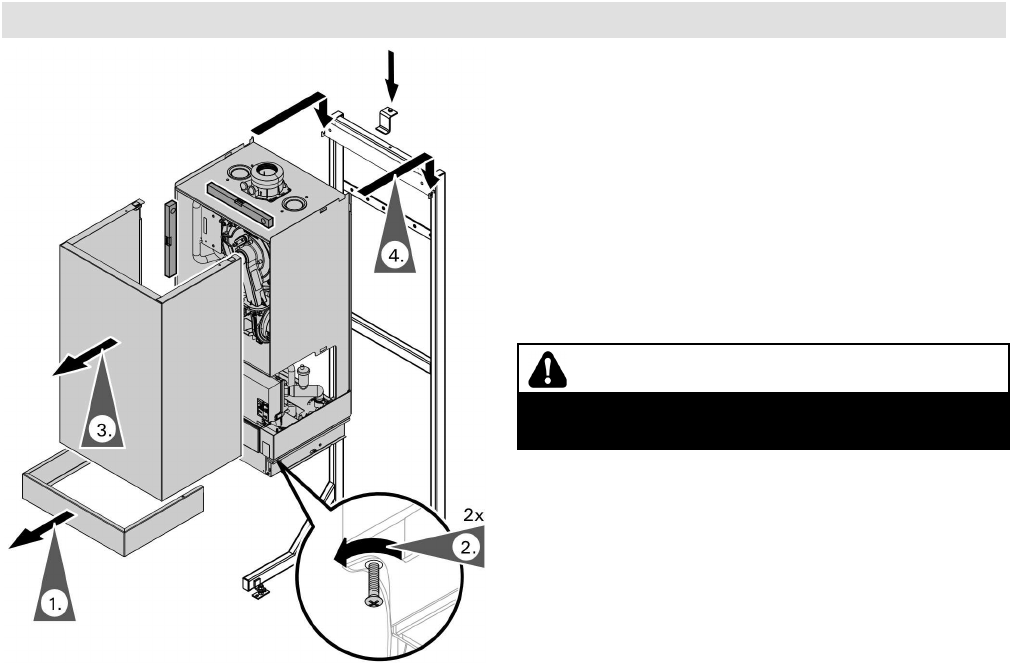 4.

3.

2x

2.

1.