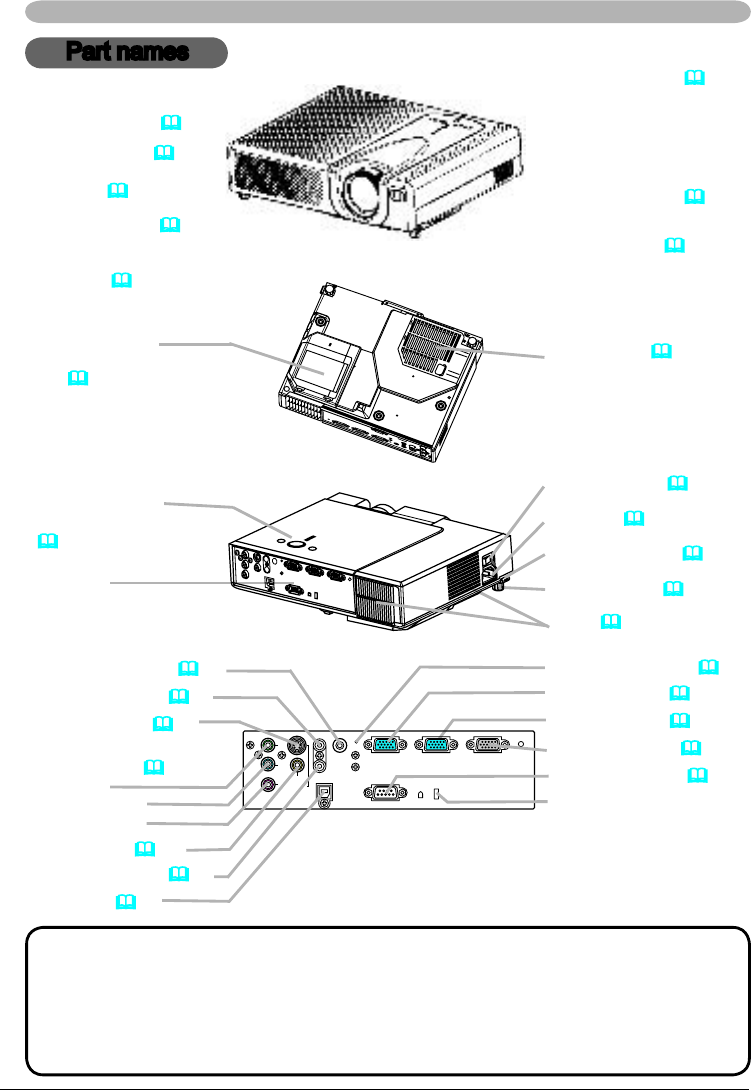 Part names