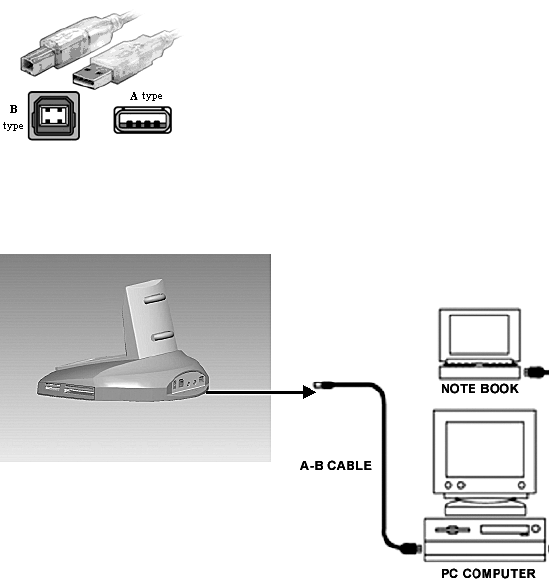 B type

A type

NOTE BOOK

A-B CABLE

PC COMPUTER