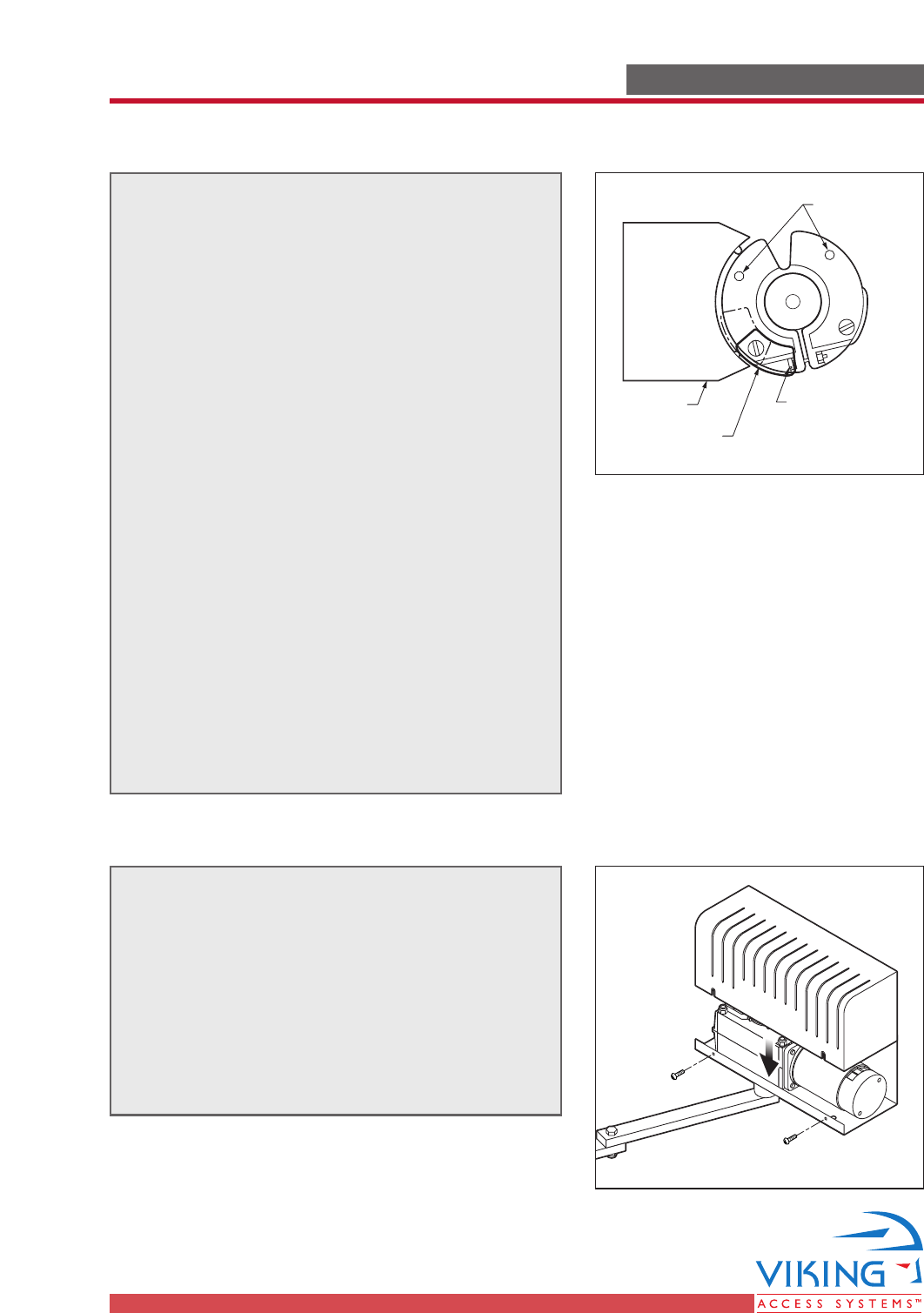 VIKING
ACCESS SYSTEMS™