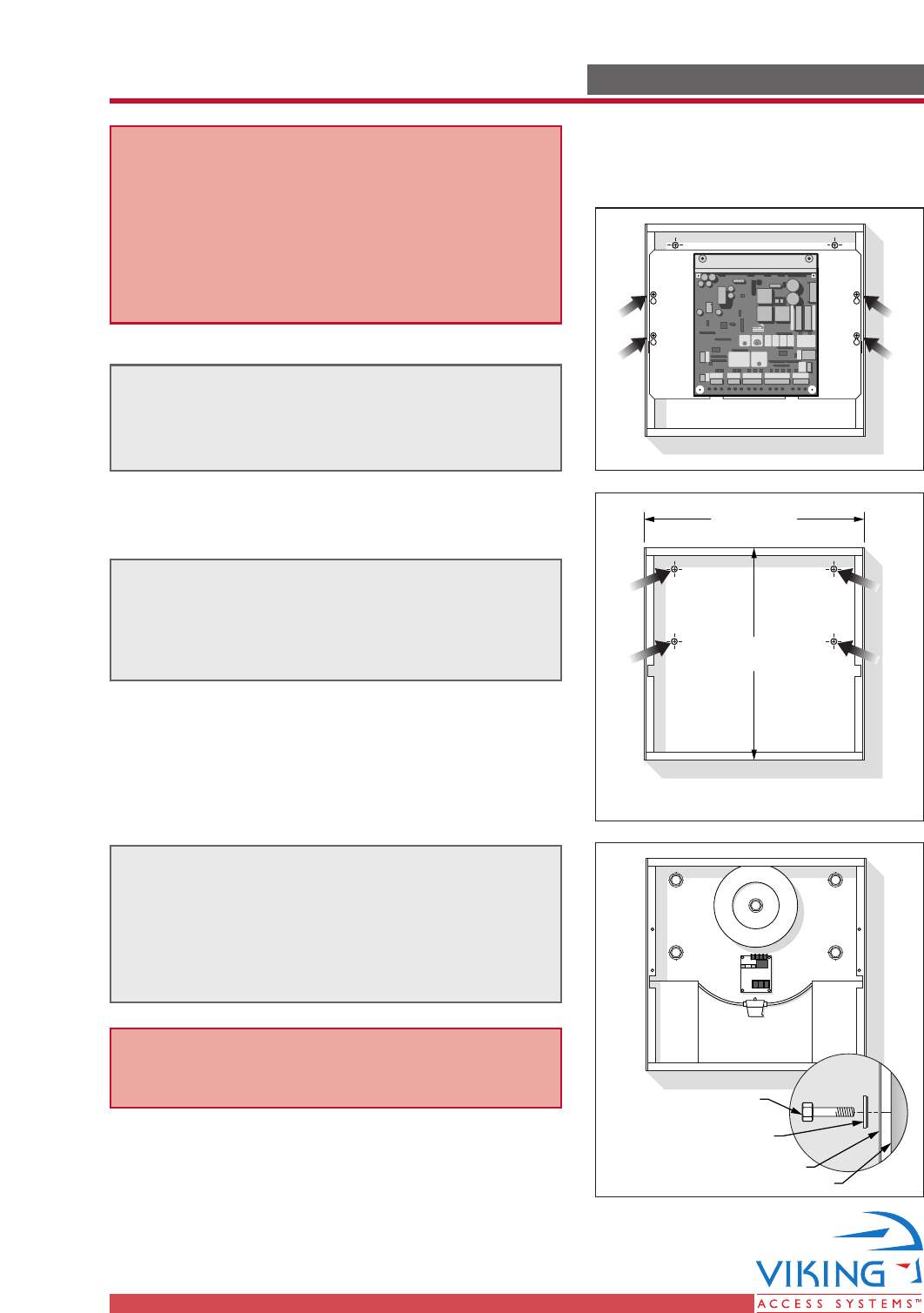 VIKING
ACCESS SYSTEMS™