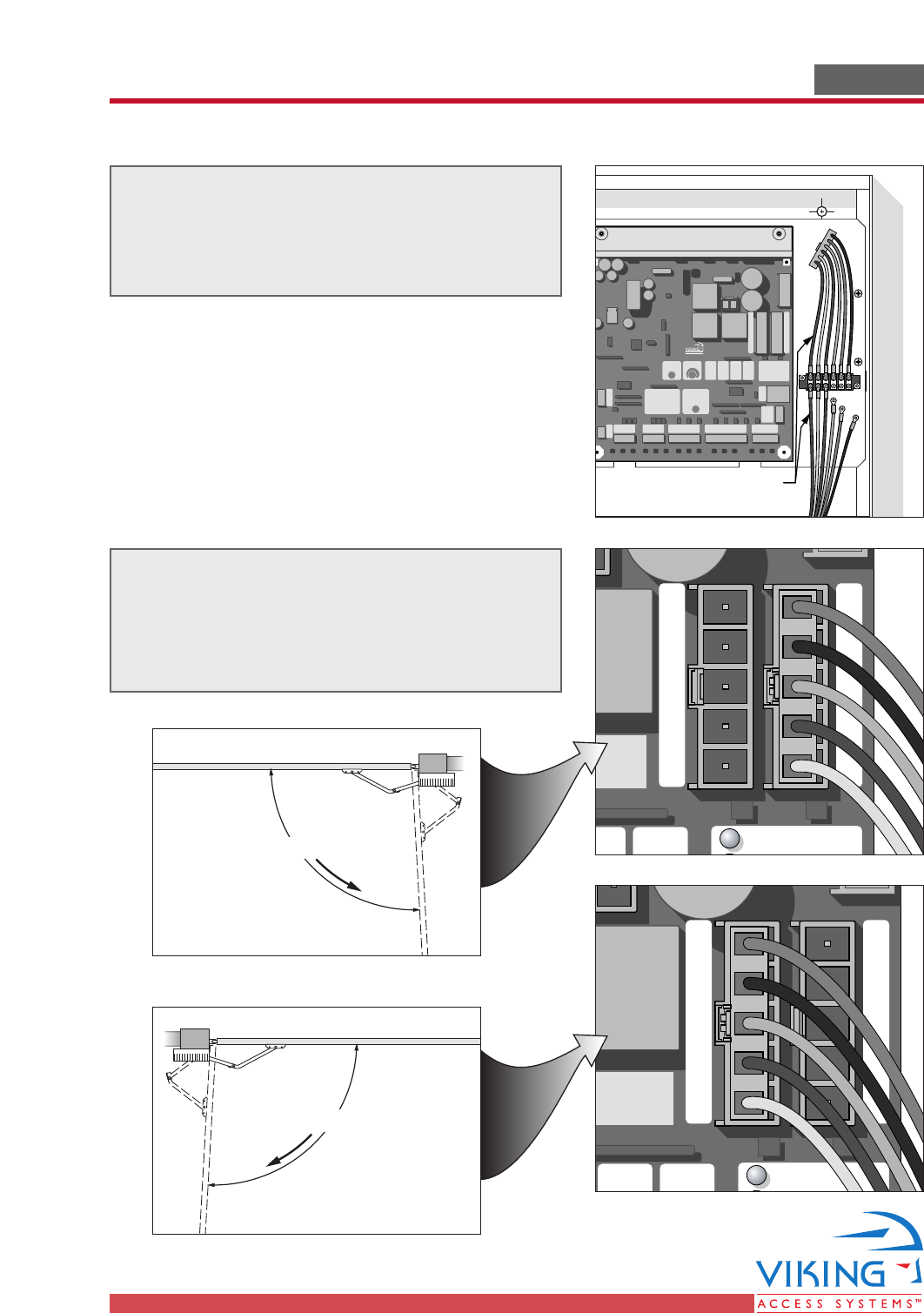 VIKING
ACCESS SYSTEMS™