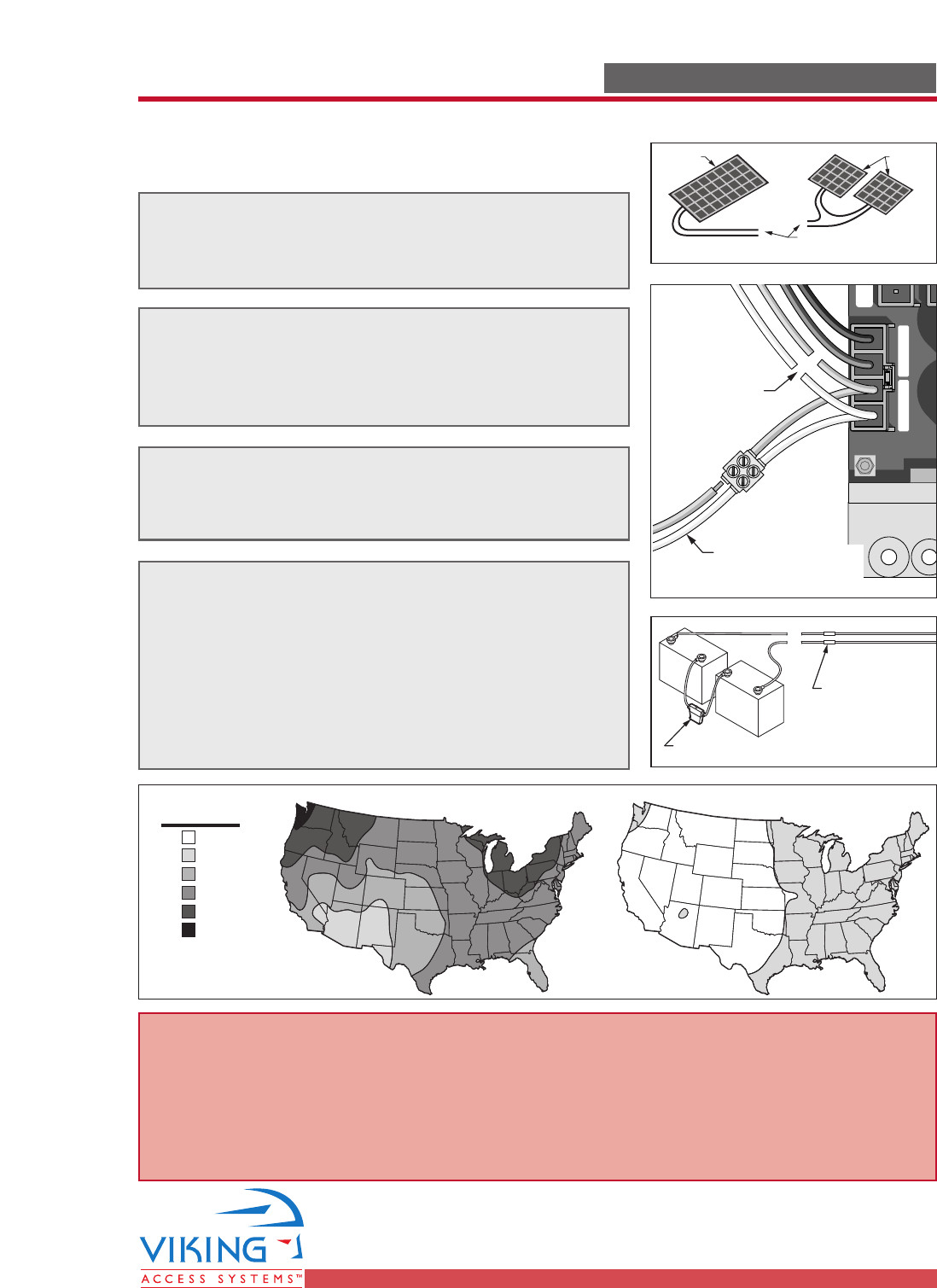 VIKING
ACCESS SYSTEMS™