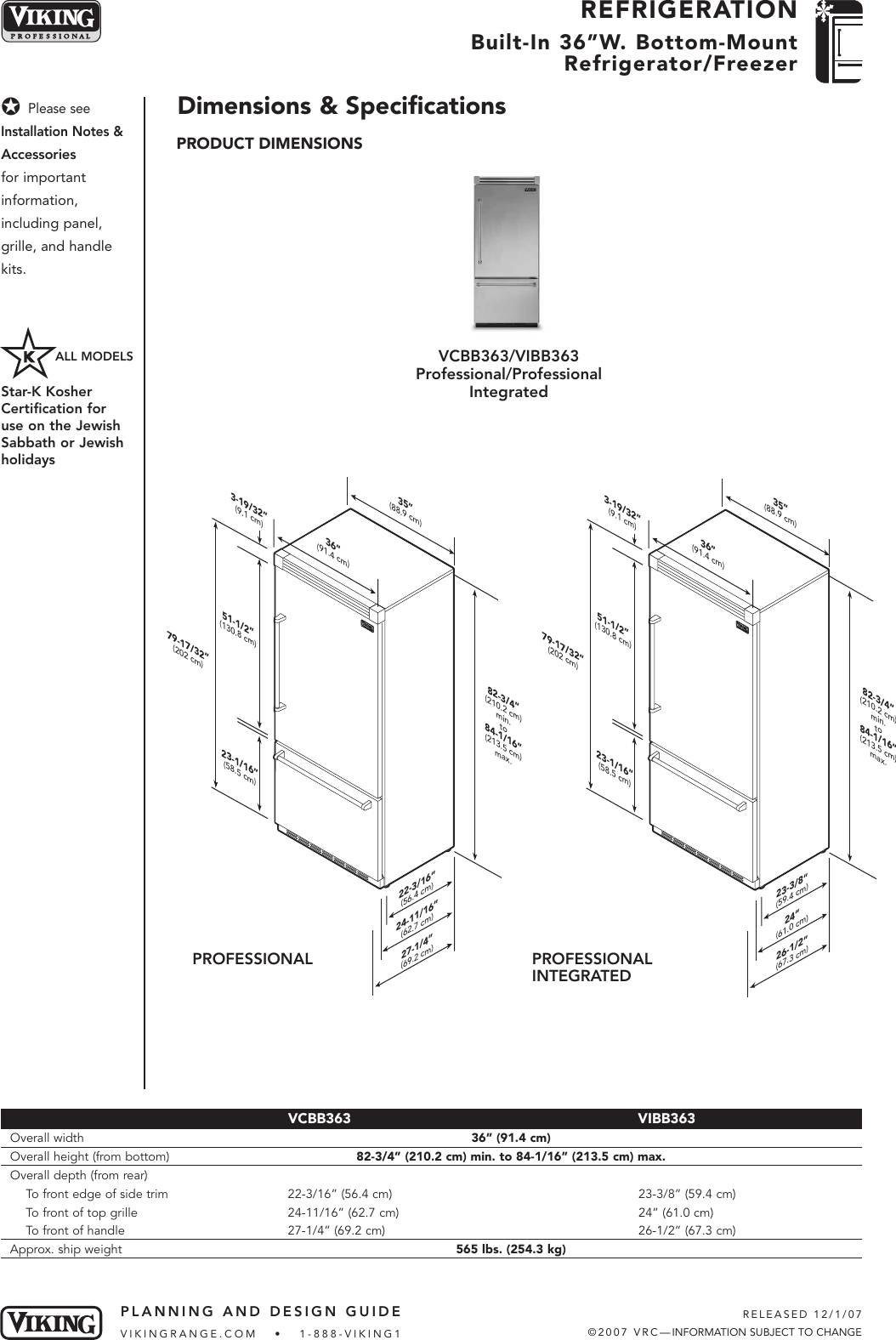 VIKING PROFESSIONAL

REFRIGERATION
Built-In 36"W. Bottom-Mount Refrigerator/Freezer

Please see Installation Notes & Accessories for important information, including panel, grille, and handle kits.

K ALL MODELS

Star-K Kosher Certification for use on the Jewish Sabbath or Jewish holidays

Dimensions & Specifications

PRODUCT DIMENSIONS

VCBB363/VIBB363
Professional/Professional Integrated

3-19/32" (9.1 cm)
35" (88.9 cm)
36" (91.4 cm)
51-1/2" (130.8 cm)
79-17/32" (202 cm)
82-3/4" (210.2 cm) min. to 84-1/16" (213.5 cm) max.
23-1/16" (58.5 cm)
22-3/16" (56.4 cm)
24-11/16" (62.7 cm)
27-1/4" (69.2 cm)

PROFESSIONAL

3-19/32" (9.1 cm)
35" (88.9 cm)
36" (91.4 cm)
51-1/2" (130.8 cm)
79-17/32" (202 cm)
82-3/4" (210.2 cm) min. to 84-1/16" (213.5 cm) max.
23-1/16" (58.5 cm)
23-3/8" (59.4 cm)
24" (61.0 cm)
26-1/2" (67.3 cm)

PROFESSIONAL INTEGRATED

| | VCBB363 | VIBB363 |
|---|---|---|
| Overall width | 36" (91.4 cm) | |
| Overall height (from bottom) | 82-3/4" (210.2 cm) min. to 84-1/16" (213.5 cm) max. | |
| Overall depth (from rear) | | |
| To front edge of side trim | 22-3/16" (56.4 cm) | 23-3/8" (59.4 cm) |
| To front of top grille | 24-11/16" (62.7 cm) | 24" (61.0 cm) |
| To front of handle | 27-1/4" (69.2 cm) | 26-1/2" (67.3 cm) |
| Approx. ship weight | 565 lbs. (254.3 kg) | |

VIKING

PLANNING AND DESIGN GUIDE
VIKINGRANGE.COM • 1-888-VIKING1

RELEASED 12/1/07
©2007 VRC—INFORMATION SUBJECT TO CHANGE