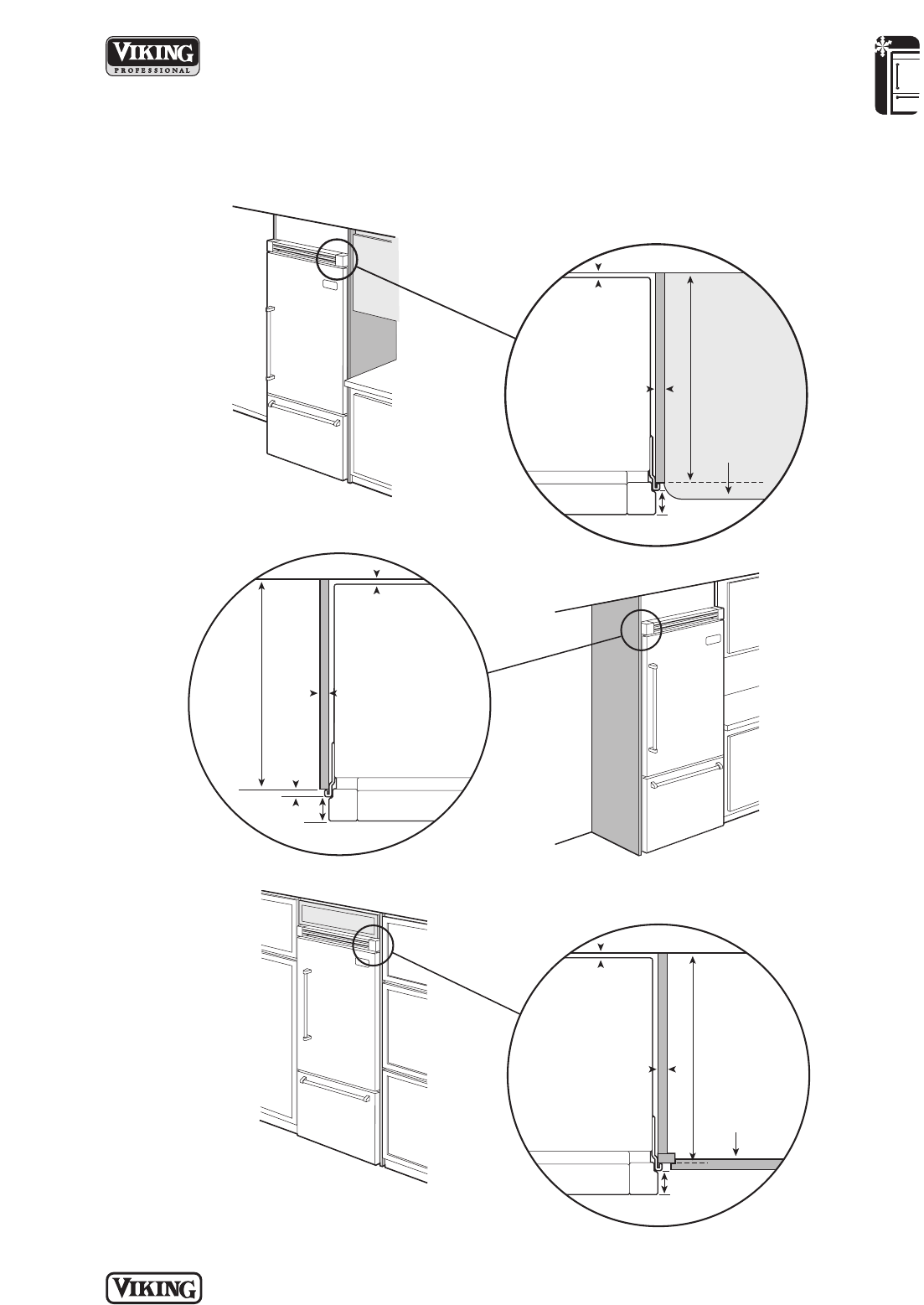 VIKING
PROFESSIONAL

VIKING