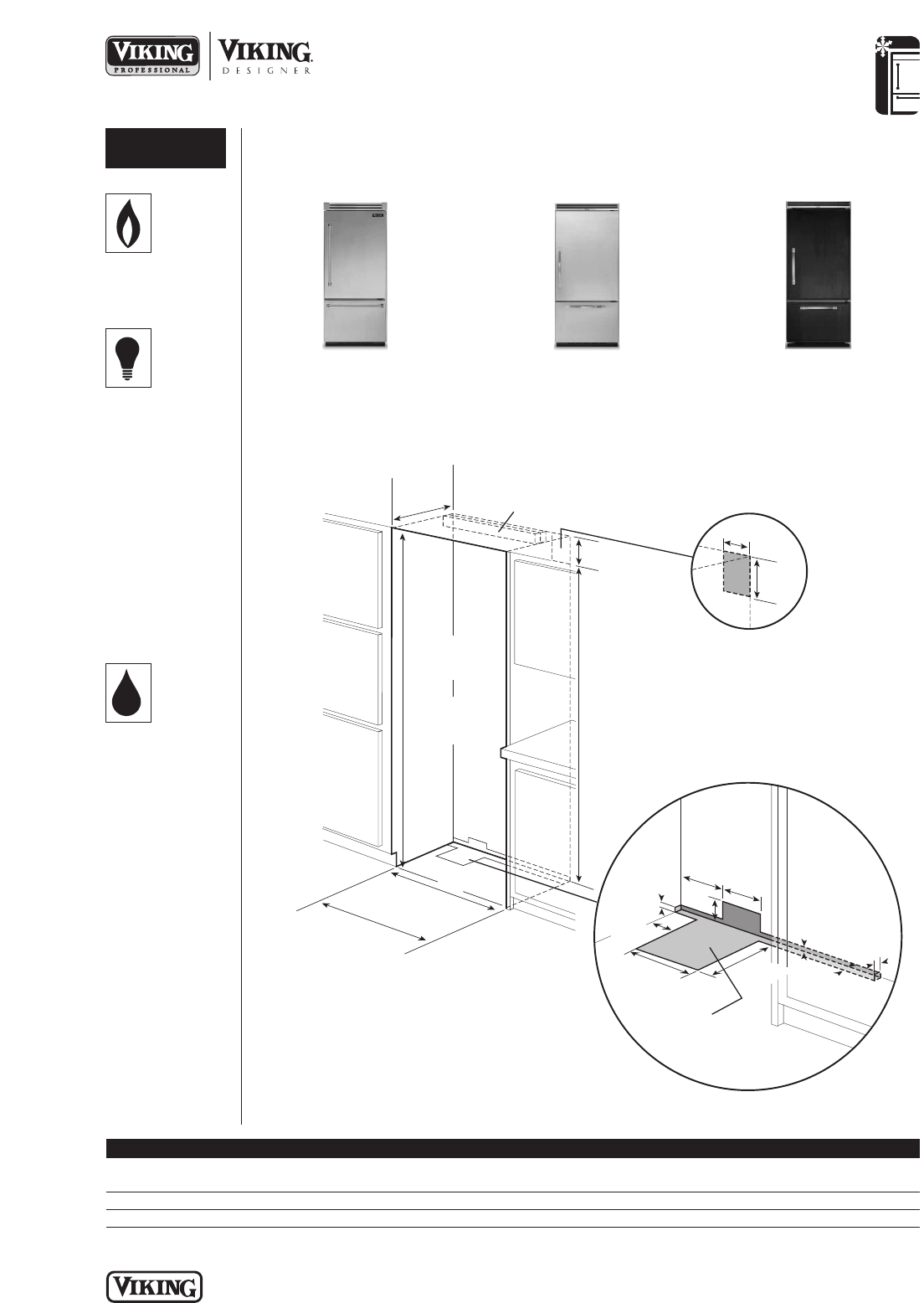 VIKING PROFESSIONAL

VIKING DESIGNER

VIKING