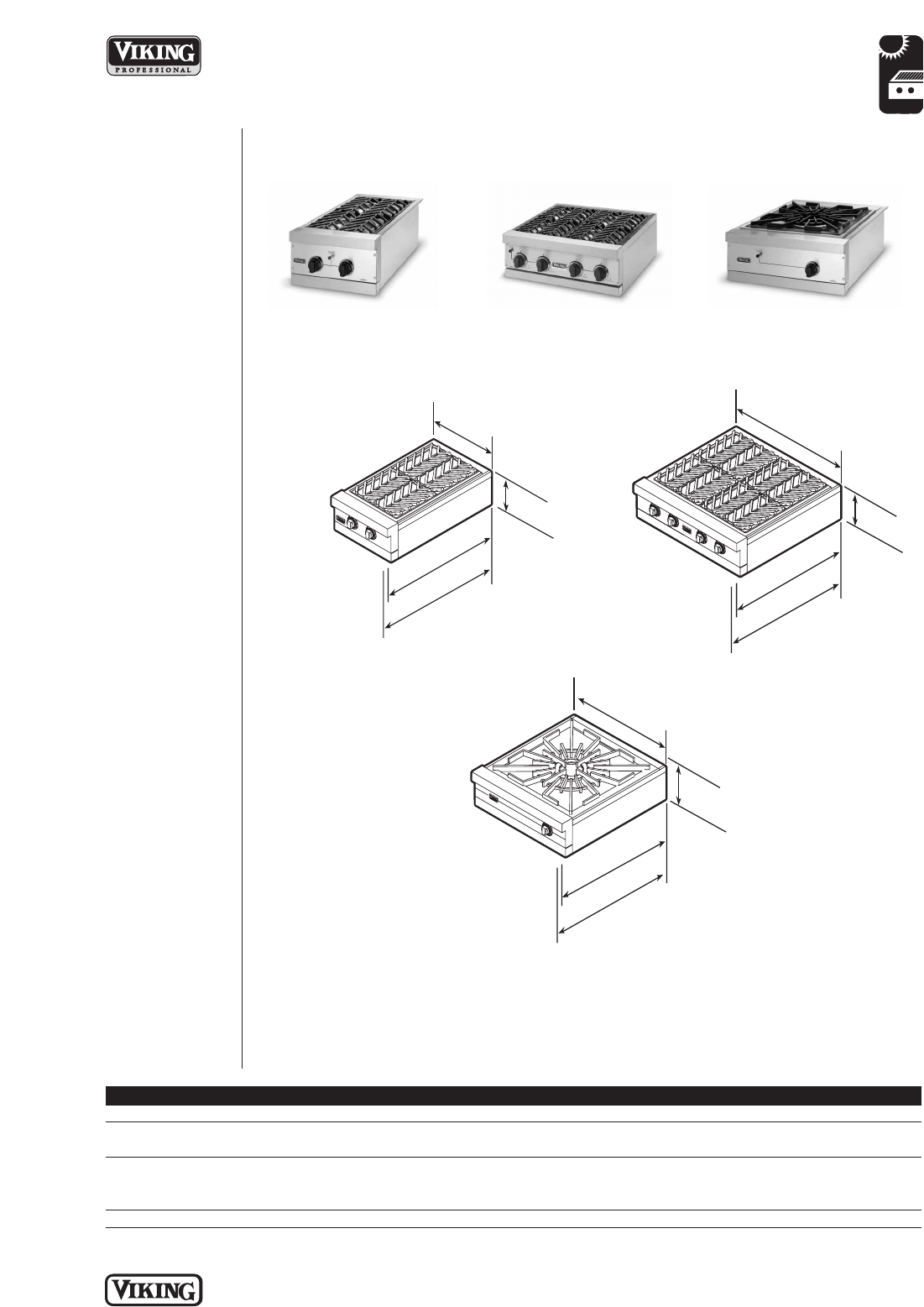 VIKING
PROFESSIONAL

VIKING