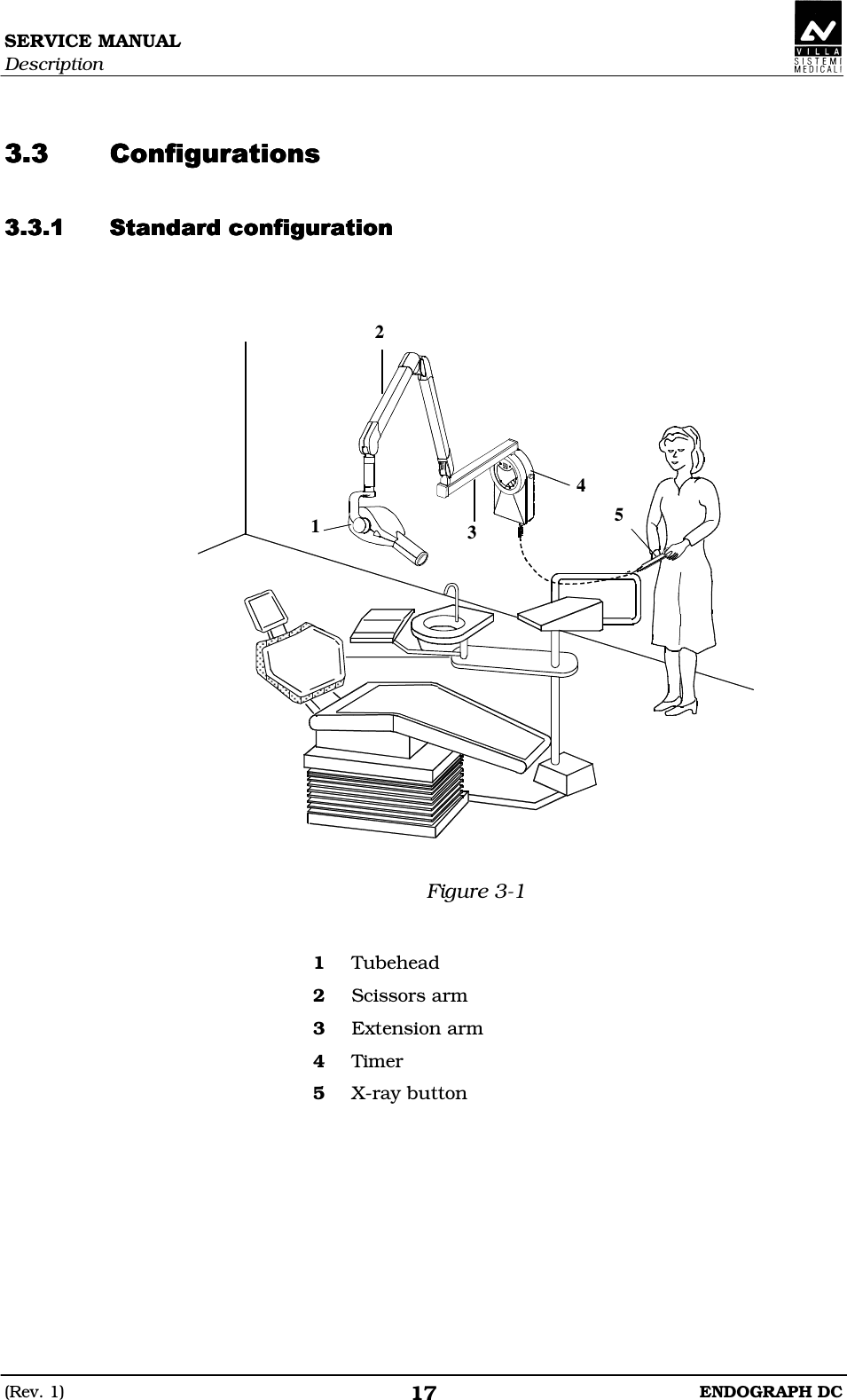 SERVICE MANUAL
Description

VILLA
SISTEMI
MEDICALI

3.3 Configurations

3.3.1 Standard configuration

2
4
5
1
3

Figure 3-1

1 Tubehead
2 Scissors arm
3 Extension arm
4 Timer
5 X-ray button

(Rev. 1) 17 ENDOGRAPH DC