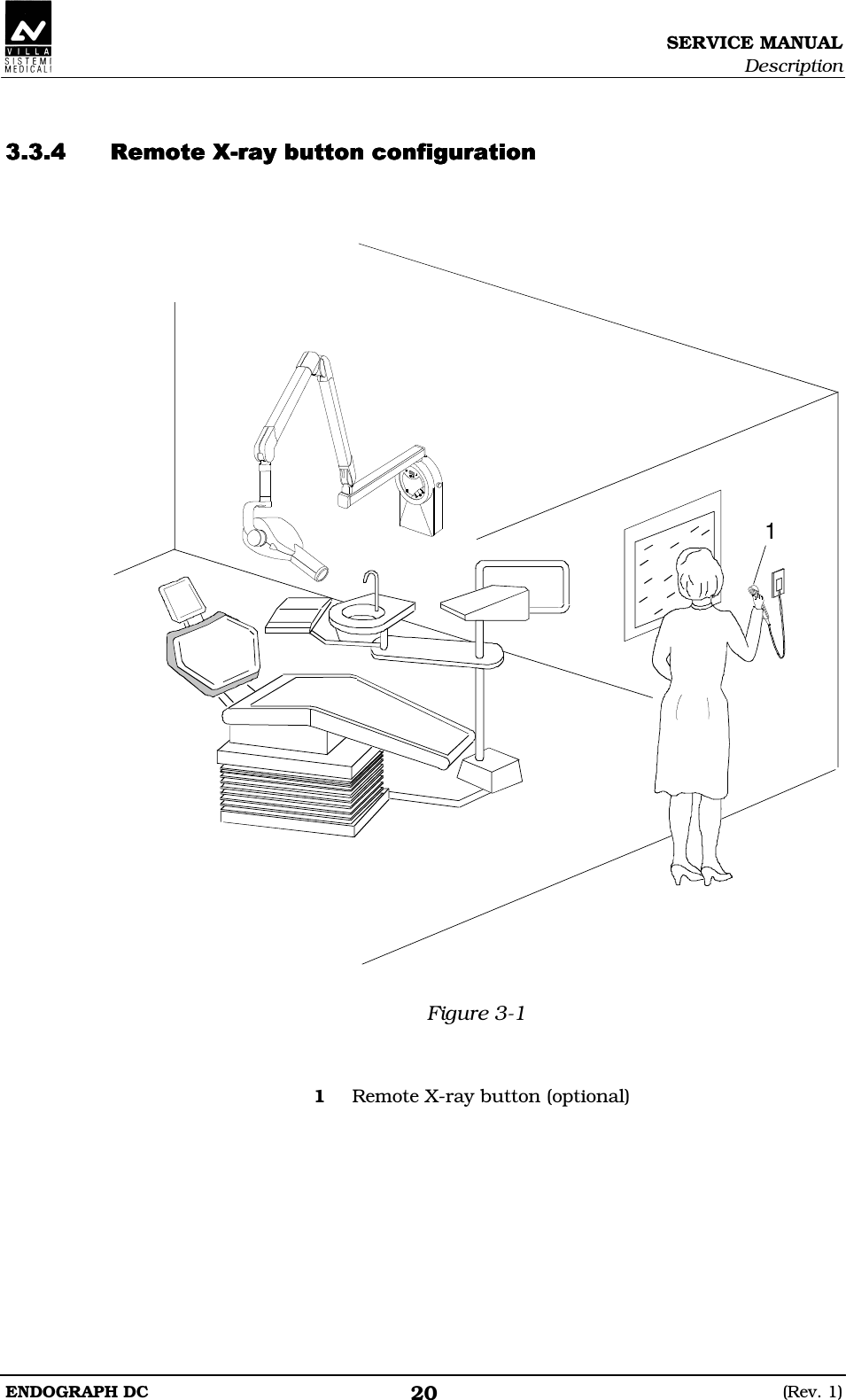 VILLA SISTEMI MEDICALI

SERVICE MANUAL
Description

3.3.4 Remote X-ray button configuration

1

Figure 3-1

1 Remote X-ray button (optional)

ENDOGRAPH DC 20 (Rev. 1)