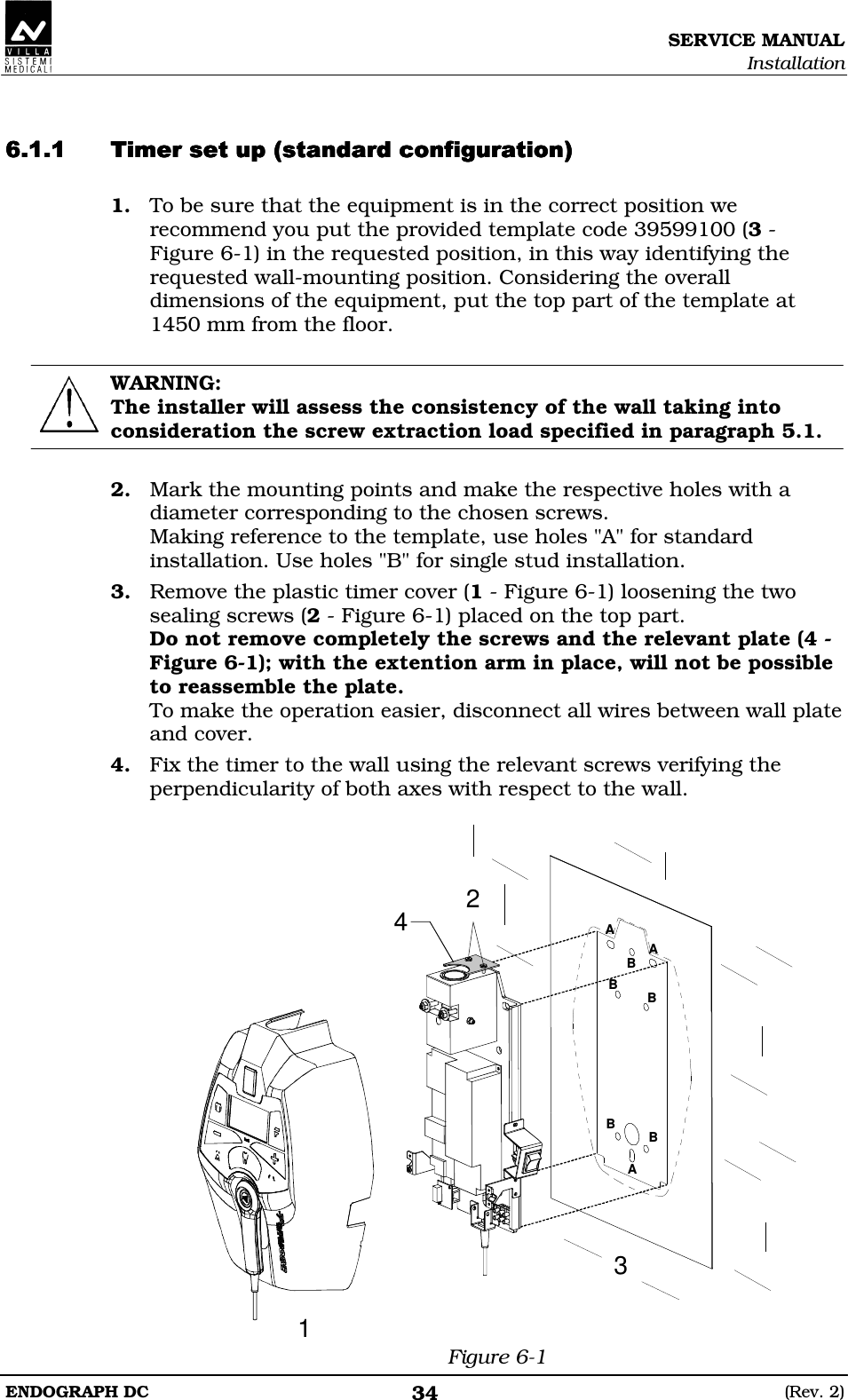 VILLA SISTEMI MEDICALI

SERVICE MANUAL
Installation

6.1.1 Timer set up (standard configuration)

1. To be sure that the equipment is in the correct position we recommend you put the provided template code 39599100 (3 - Figure 6-1) in the requested position, in this way identifying the requested wall-mounting position. Considering the overall dimensions of the equipment, put the top part of the template at 1450 mm from the floor.

WARNING:
The installer will assess the consistency of the wall taking into consideration the screw extraction load specified in paragraph 5.1.

2. Mark the mounting points and make the respective holes with a diameter corresponding to the chosen screws.
Making reference to the template, use holes "A" for standard installation. Use holes "B" for single stud installation.

3. Remove the plastic timer cover (1 - Figure 6-1) loosening the two sealing screws (2 - Figure 6-1) placed on the top part.
Do not remove completely the screws and the relevant plate (4 - Figure 6-1); with the extention arm in place, will not be possible to reassemble the plate.
To make the operation easier, disconnect all wires between wall plate and cover.

4. Fix the timer to the wall using the relevant screws verifying the perpendicularity of both axes with respect to the wall.

2
4
A
A
B
B
B
B
B
A
3
1

Figure 6-1

ENDOGRAPH DC 34 (Rev. 2)