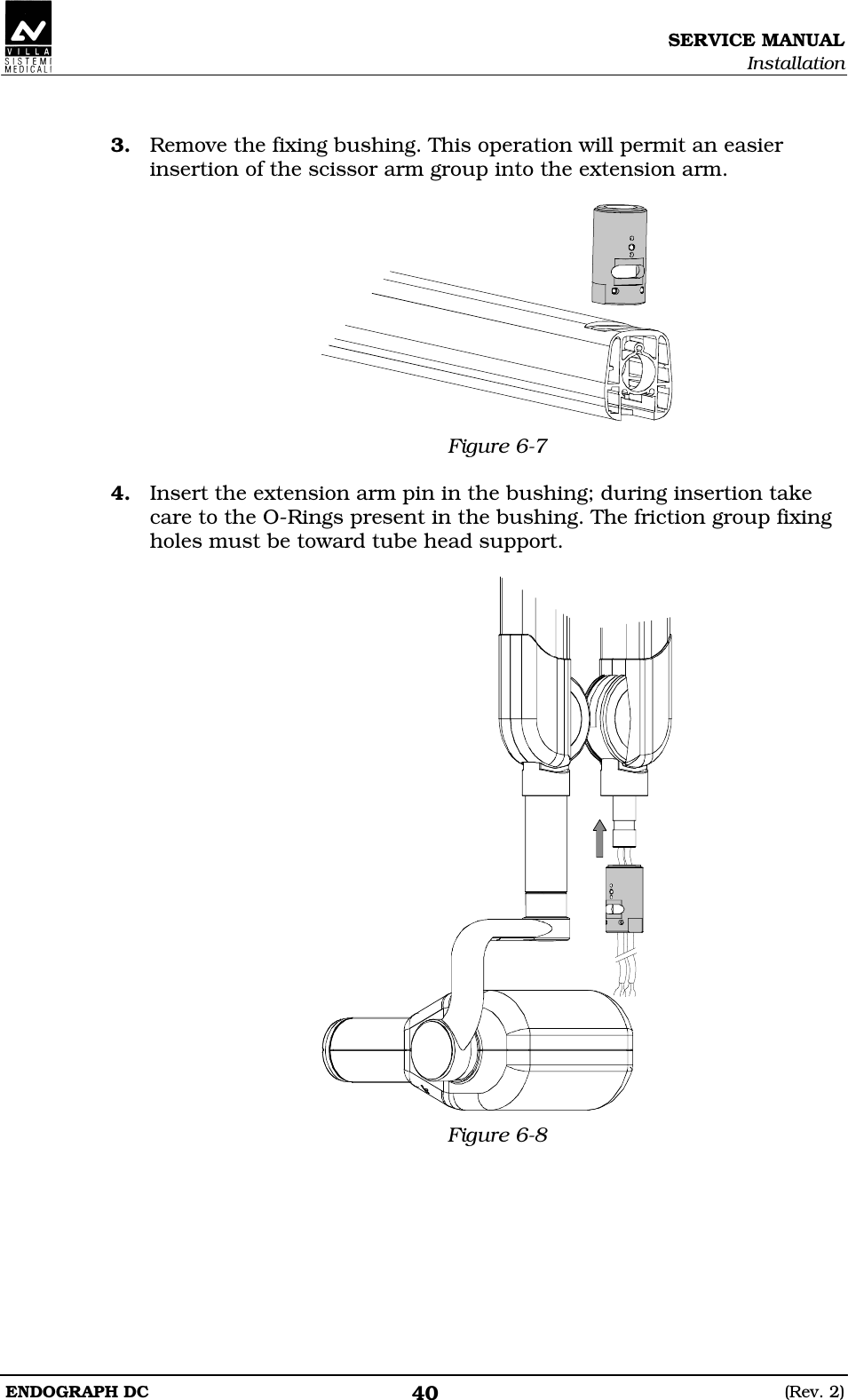 VILLA SISTEMI MEDICALI

SERVICE MANUAL
Installation

3. Remove the fixing bushing. This operation will permit an easier insertion of the scissor arm group into the extension arm.

Figure 6-7

4. Insert the extension arm pin in the bushing; during insertion take care to the O-Rings present in the bushing. The friction group fixing holes must be toward tube head support.

Figure 6-8

ENDOGRAPH DC 40 (Rev. 2)