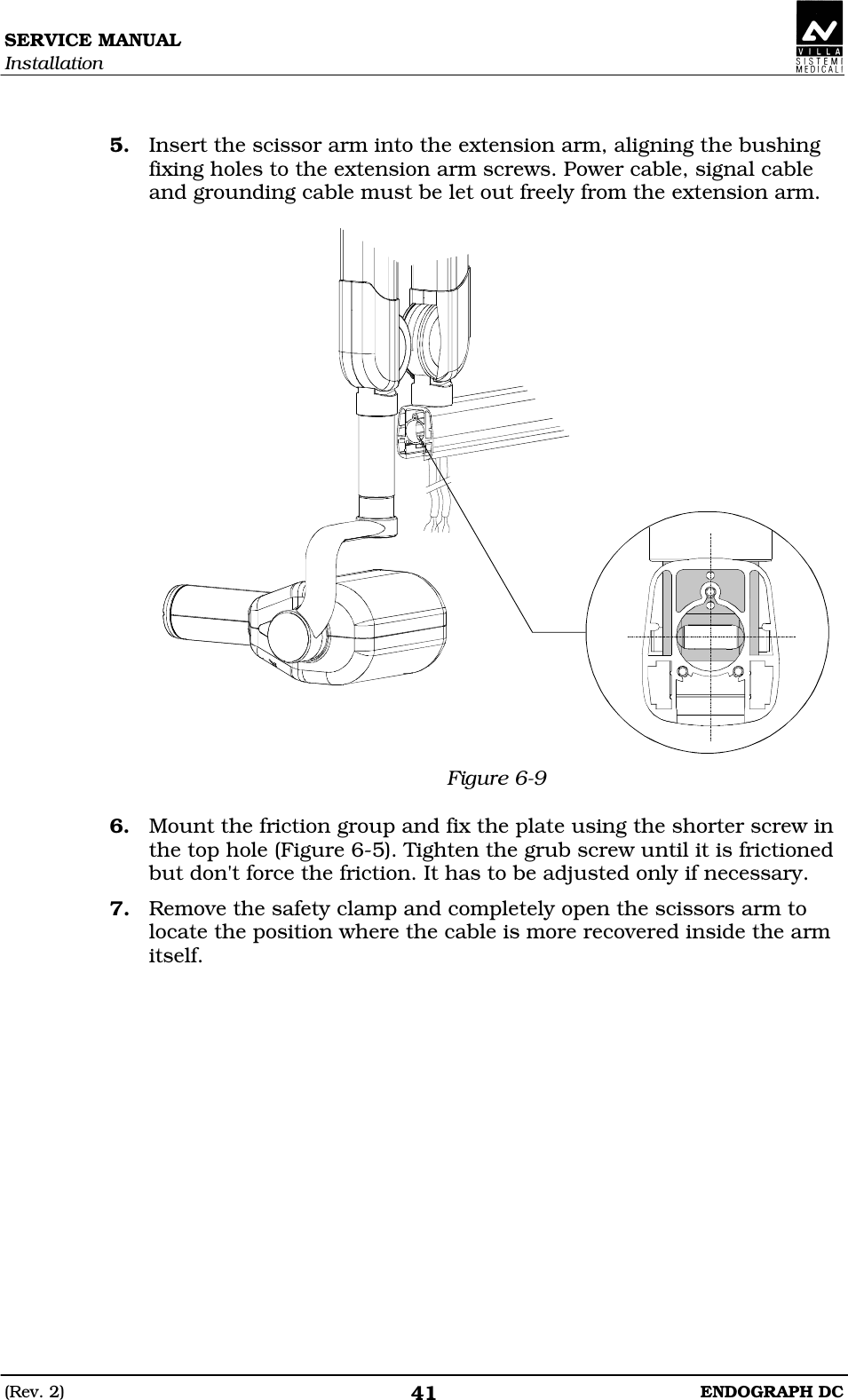 SERVICE MANUAL
Installation

VILLA SISTEMI MEDICALI

5. Insert the scissor arm into the extension arm, aligning the bushing fixing holes to the extension arm screws. Power cable, signal cable and grounding cable must be let out freely from the extension arm.

Figure 6-9

6. Mount the friction group and fix the plate using the shorter screw in the top hole (Figure 6-5). Tighten the grub screw until it is frictioned but don't force the friction. It has to be adjusted only if necessary.

7. Remove the safety clamp and completely open the scissors arm to locate the position where the cable is more recovered inside the arm itself.

(Rev. 2)
41
ENDOGRAPH DC