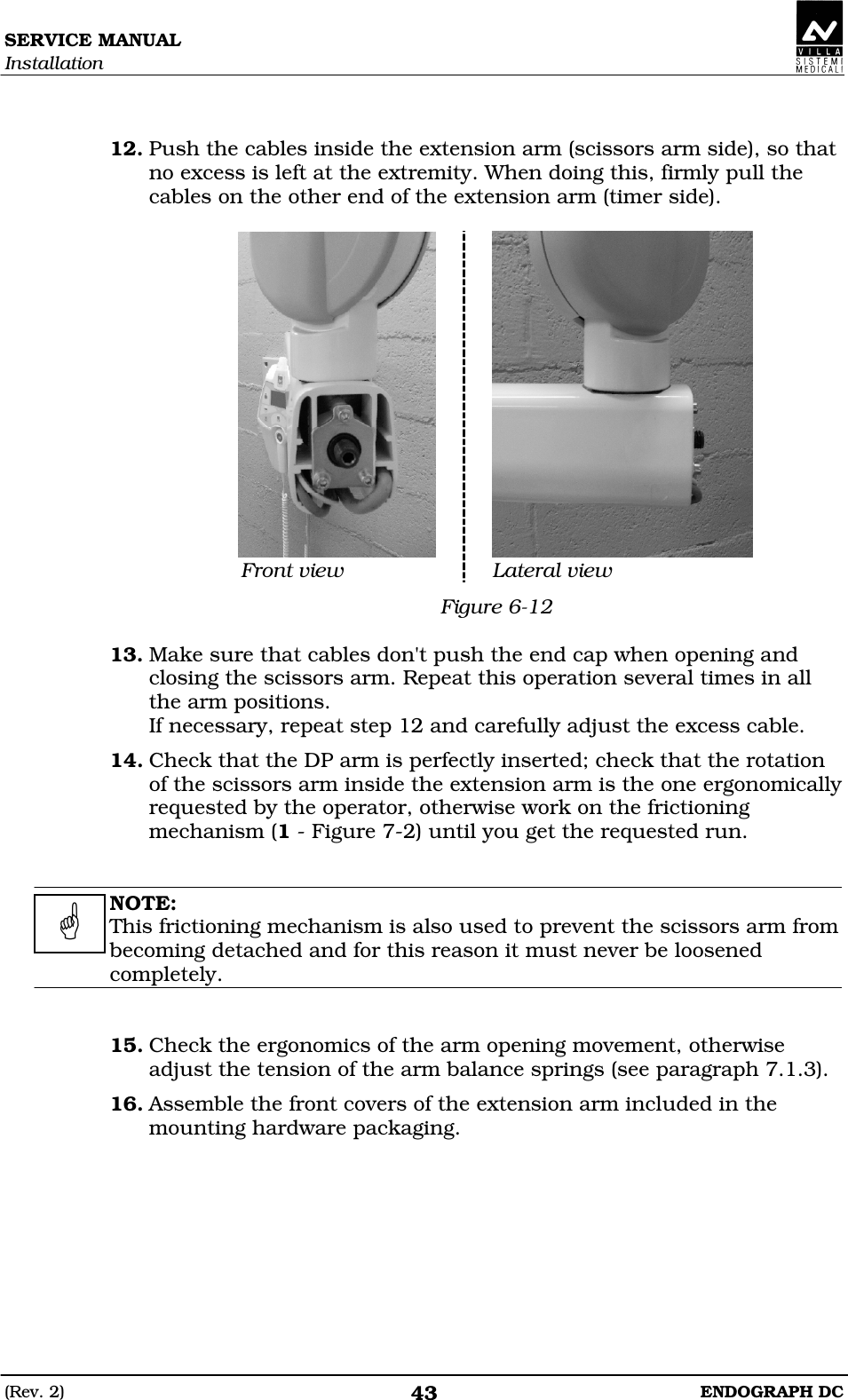 SERVICE MANUAL
Installation

VILLA SISTEMI MEDICALI

12. Push the cables inside the extension arm (scissors arm side), so that no excess is left at the extremity. When doing this, firmly pull the cables on the other end of the extension arm (timer side).

Front view

Lateral view

Figure 6-12

13. Make sure that cables don't push the end cap when opening and closing the scissors arm. Repeat this operation several times in all the arm positions.
If necessary, repeat step 12 and carefully adjust the excess cable.

14. Check that the DP arm is perfectly inserted; check that the rotation of the scissors arm inside the extension arm is the one ergonomically requested by the operator, otherwise work on the frictioning mechanism (1 - Figure 7-2) until you get the requested run.

NOTE:
This frictioning mechanism is also used to prevent the scissors arm from becoming detached and for this reason it must never be loosened completely.

15. Check the ergonomics of the arm opening movement, otherwise adjust the tension of the arm balance springs (see paragraph 7.1.3).

16. Assemble the front covers of the extension arm included in the mounting hardware packaging.

(Rev. 2)
43
ENDOGRAPH DC