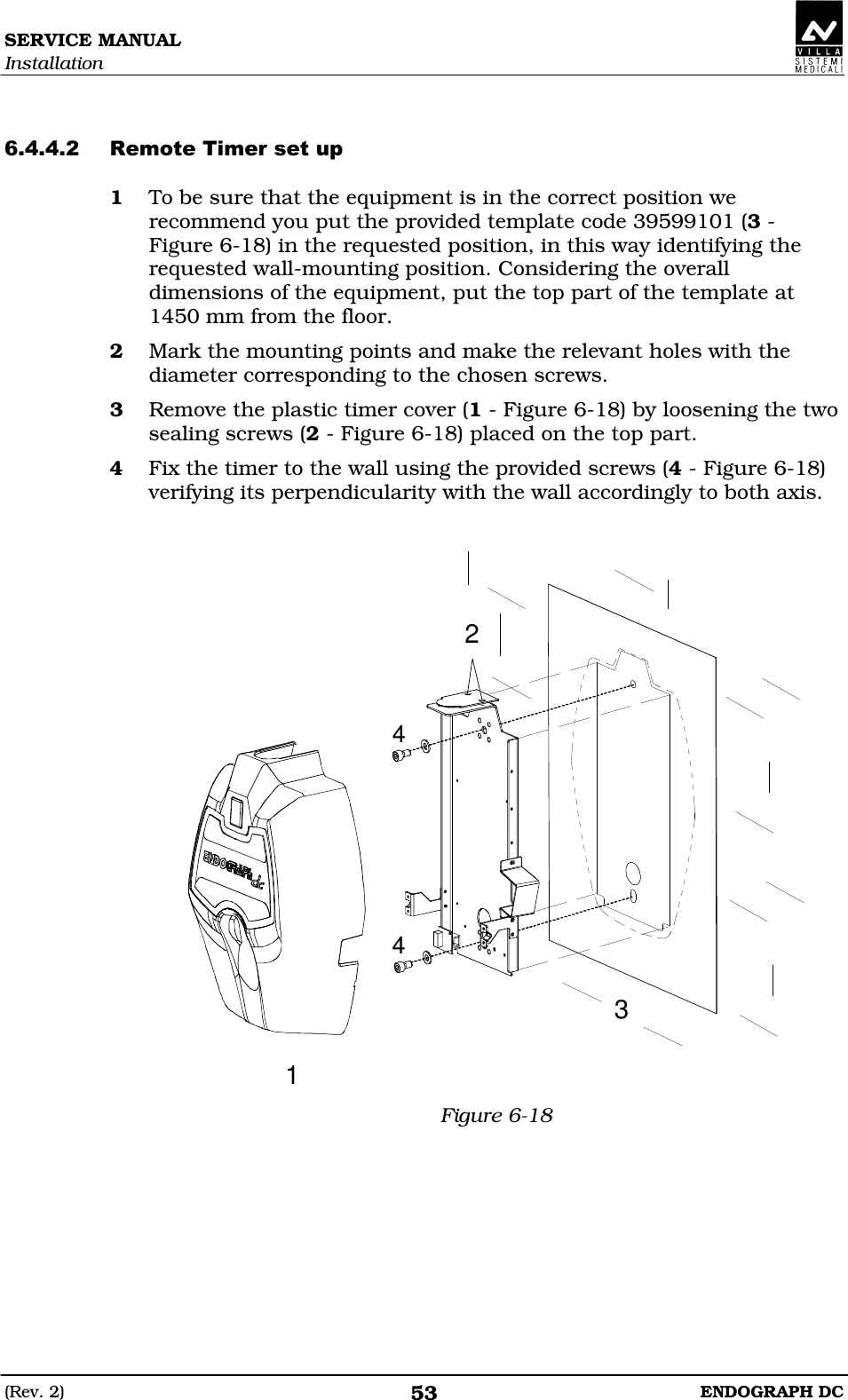 SERVICE MANUAL
Installation

VILLA
SISTEMI
MEDICALI

6.4.4.2 Remote Timer set up

1 To be sure that the equipment is in the correct position we recommend you put the provided template code 39599101 (3 - Figure 6-18) in the requested position, in this way identifying the requested wall-mounting position. Considering the overall dimensions of the equipment, put the top part of the template at 1450 mm from the floor.

2 Mark the mounting points and make the relevant holes with the diameter corresponding to the chosen screws.

3 Remove the plastic timer cover (1 - Figure 6-18) by loosening the two sealing screws (2 - Figure 6-18) placed on the top part.

4 Fix the timer to the wall using the provided screws (4 - Figure 6-18) verifying its perpendicularity with the wall accordingly to both axis.

2

4

ENDOGRAPH dc

4

3

1

Figure 6-18

(Rev. 2) 53 ENDOGRAPH DC