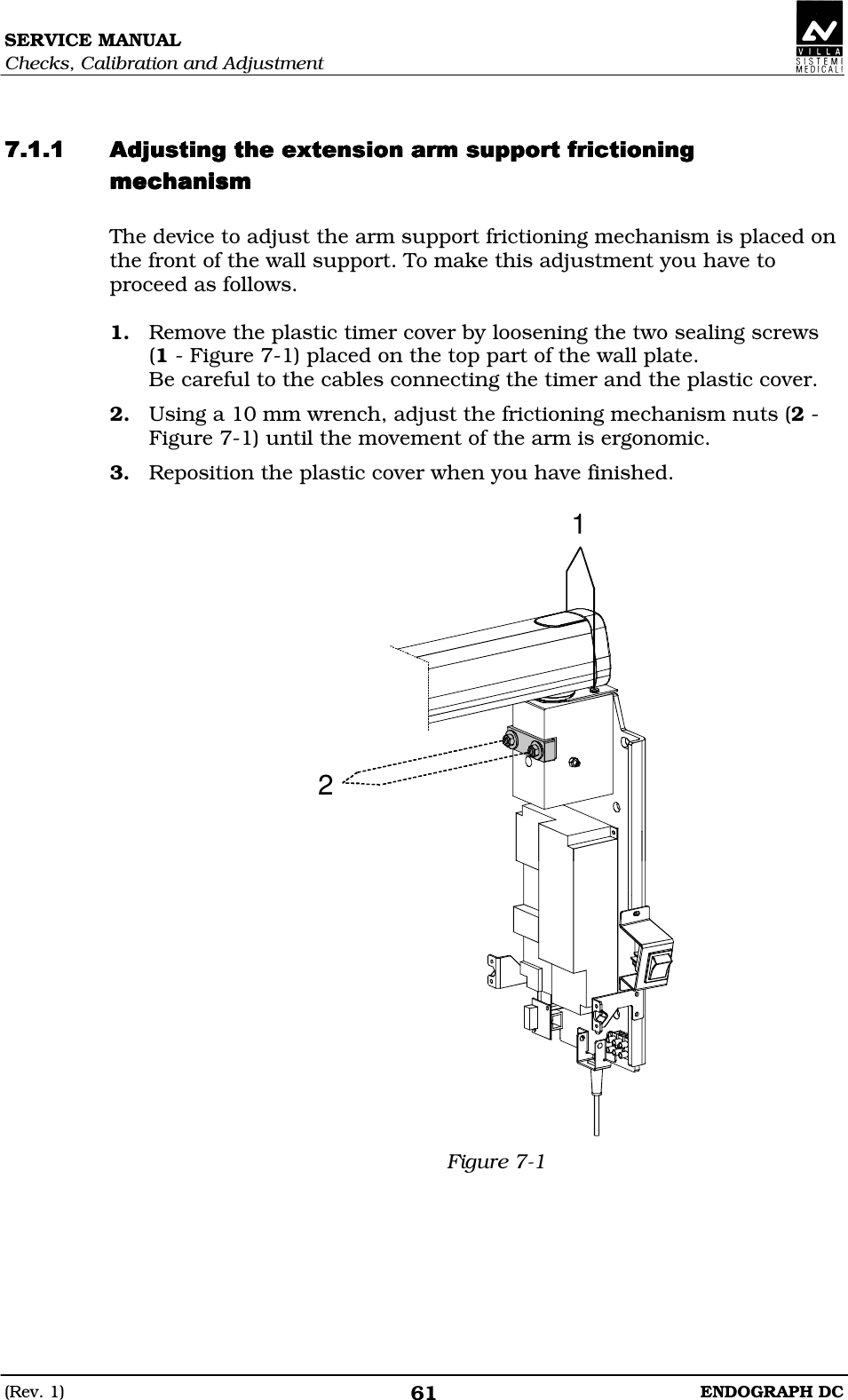 SERVICE MANUAL
Checks, Calibration and Adjustment

VILLA
SISTEMI
MEDICALI

7.1.1 Adjusting the extension arm support frictioning mechanism

The device to adjust the arm support frictioning mechanism is placed on the front of the wall support. To make this adjustment you have to proceed as follows.

1. Remove the plastic timer cover by loosening the two sealing screws (1 - Figure 7-1) placed on the top part of the wall plate.
Be careful to the cables connecting the timer and the plastic cover.

2. Using a 10 mm wrench, adjust the frictioning mechanism nuts (2 - Figure 7-1) until the movement of the arm is ergonomic.

3. Reposition the plastic cover when you have finished.

1

2

Figure 7-1

(Rev. 1) 61 ENDOGRAPH DC