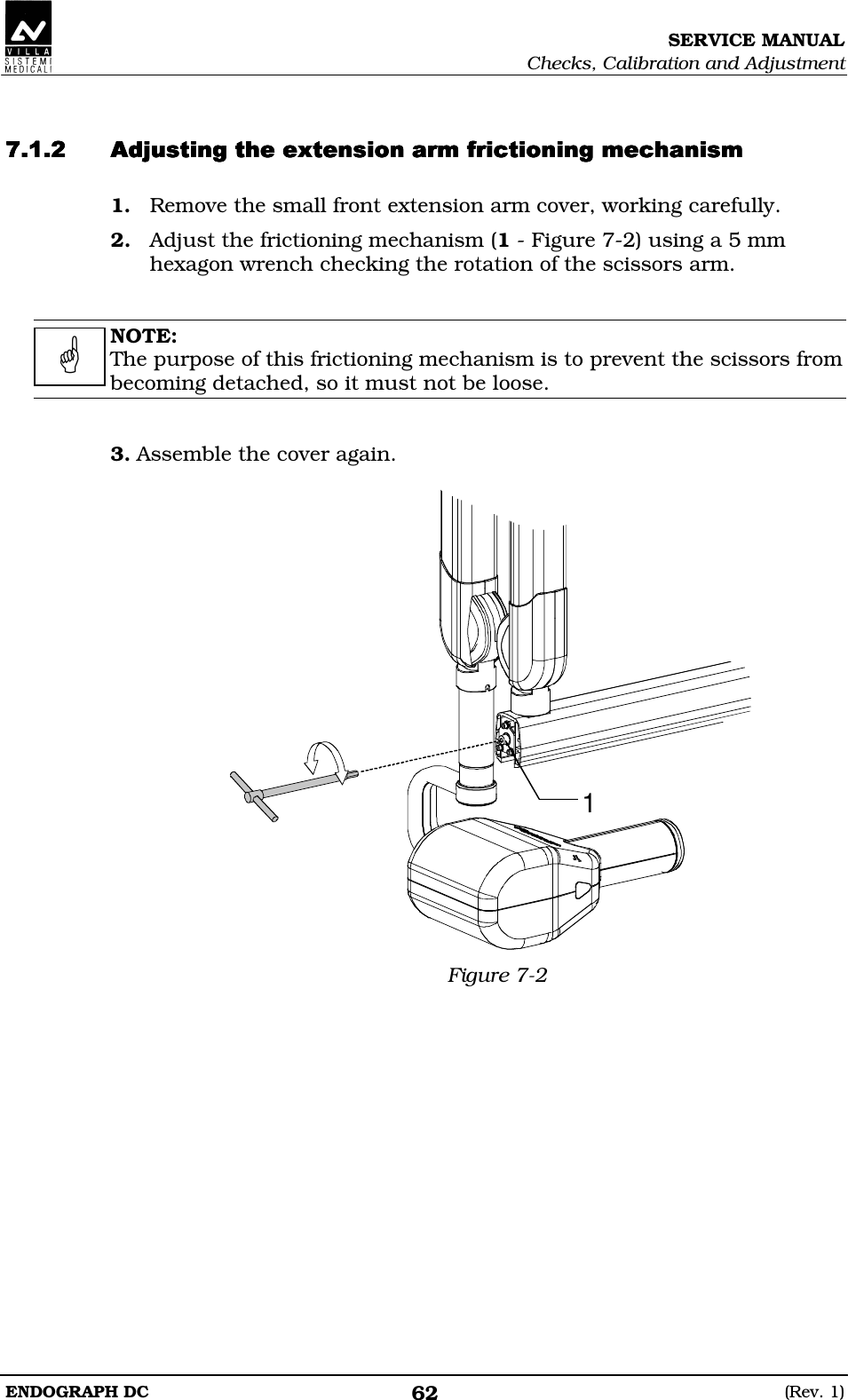 VILLA SISTEMI MEDICALI

SERVICE MANUAL
Checks, Calibration and Adjustment

7.1.2 Adjusting the extension arm frictioning mechanism

1. Remove the small front extension arm cover, working carefully.

2. Adjust the frictioning mechanism (1 - Figure 7-2) using a 5 mm hexagon wrench checking the rotation of the scissors arm.

NOTE:
The purpose of this frictioning mechanism is to prevent the scissors from becoming detached, so it must not be loose.

3. Assemble the cover again.

1

Figure 7-2

ENDOGRAPH DC 62 (Rev. 1)