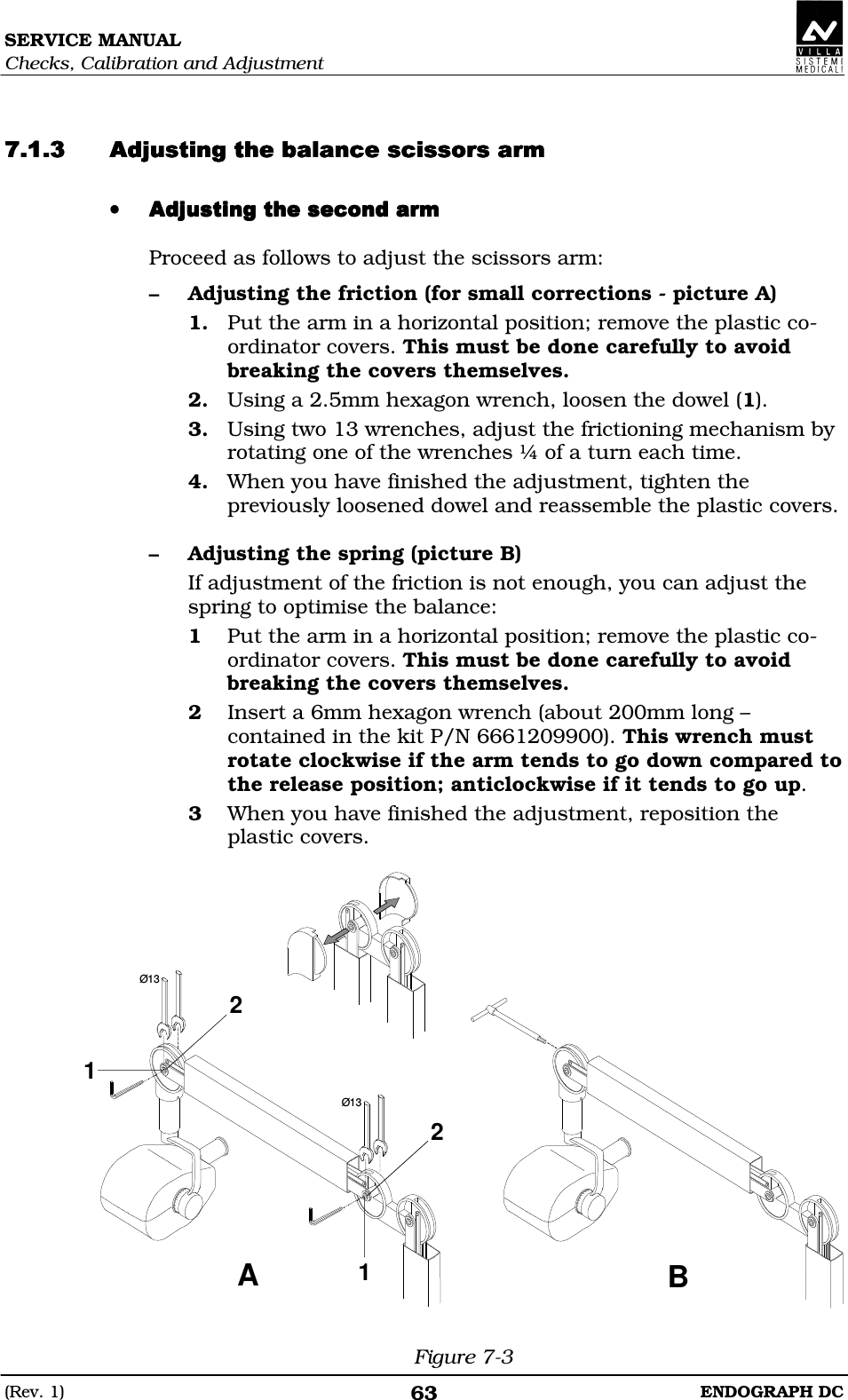 SERVICE MANUAL
Checks, Calibration and Adjustment

VILLA SISTEMI MEDICALI

7.1.3 Adjusting the balance scissors arm

• Adjusting the second arm

Proceed as follows to adjust the scissors arm:

– Adjusting the friction (for small corrections - picture A)

1. Put the arm in a horizontal position; remove the plastic co-ordinator covers. This must be done carefully to avoid breaking the covers themselves.

2. Using a 2.5mm hexagon wrench, loosen the dowel (1).

3. Using two 13 wrenches, adjust the frictioning mechanism by rotating one of the wrenches ¼ of a turn each time.

4. When you have finished the adjustment, tighten the previously loosened dowel and reassemble the plastic covers.

– Adjusting the spring (picture B)

If adjustment of the friction is not enough, you can adjust the spring to optimise the balance:

1 Put the arm in a horizontal position; remove the plastic co-ordinator covers. This must be done carefully to avoid breaking the covers themselves.

2 Insert a 6mm hexagon wrench (about 200mm long – contained in the kit P/N 6661209900). This wrench must rotate clockwise if the arm tends to go down compared to the release position; anticlockwise if it tends to go up.

3 When you have finished the adjustment, reposition the plastic covers.

Ø13
2
1
Ø13
2
A
1
B

Figure 7-3

(Rev. 1) 63 ENDOGRAPH DC