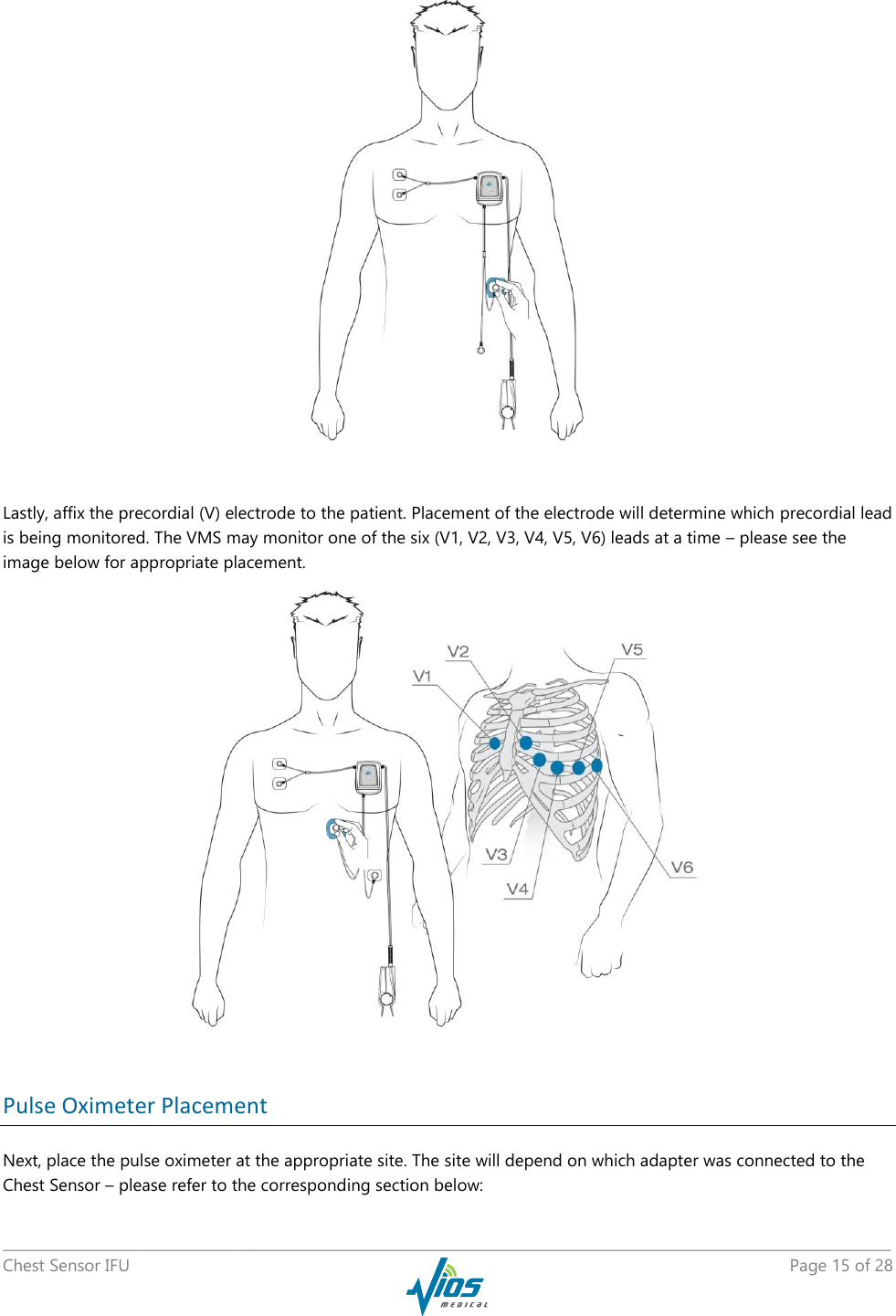 Lastly, affix the precordial (V) electrode to the patient. Placement of the electrode will determine which precordial lead is being monitored. The VMS may monitor one of the six (V1, V2, V3, V4, V5, V6) leads at a time – please see the image below for appropriate placement.

V2
V1
V5
V3
V4
V6

Pulse Oximeter Placement

Next, place the pulse oximeter at the appropriate site. The site will depend on which adapter was connected to the Chest Sensor – please refer to the corresponding section below:

Chest Sensor IFU
VIOS MEDICAL
Page 15 of 28