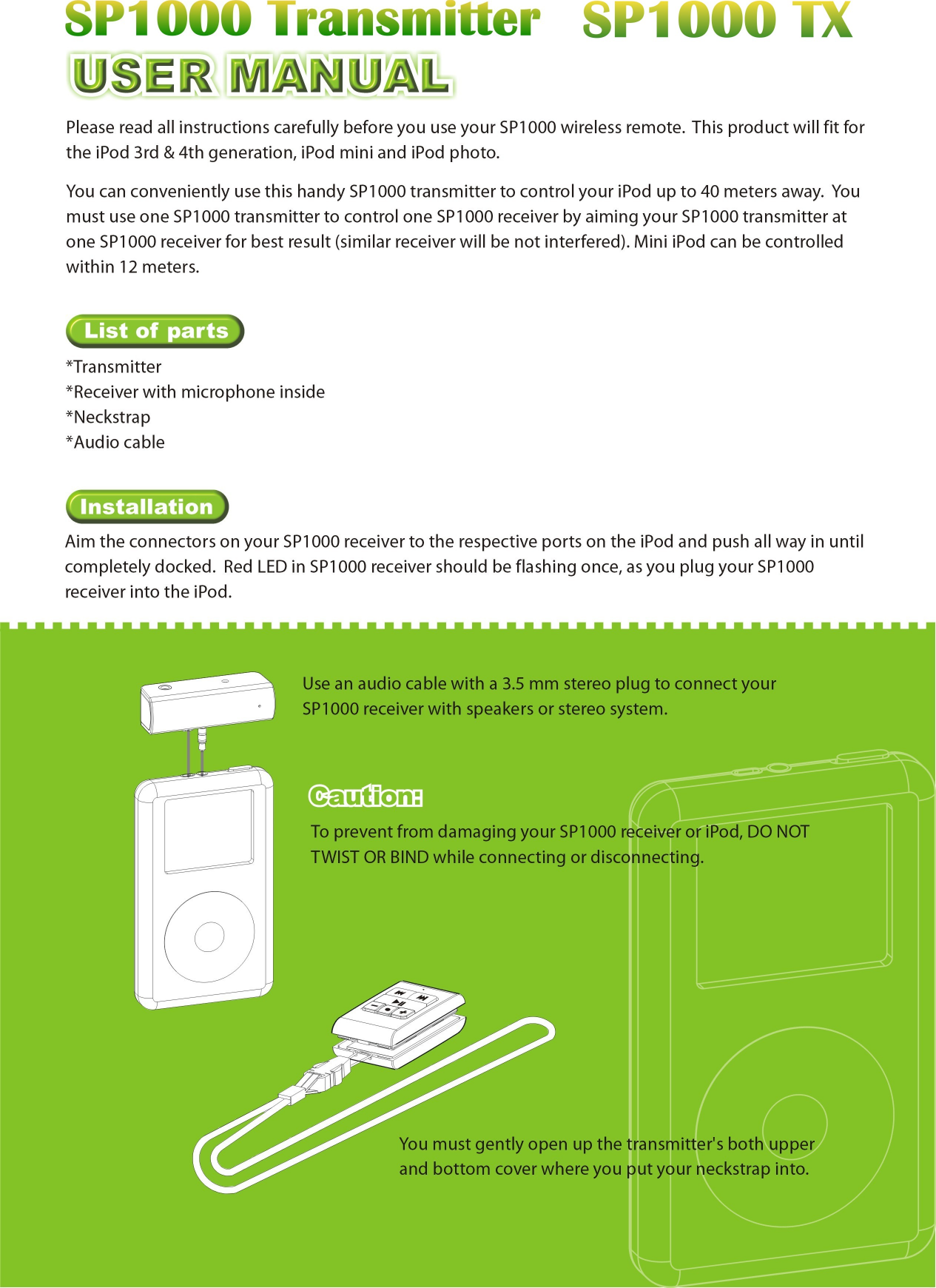 SP1000 Transmitter SP1000 TX

USER MANUAL

Please read all instructions carefully before you use your SP1000 wireless remote. This product will fit for the iPod 3rd & 4th generation, iPod mini and iPod photo.

You can conveniently use this handy SP1000 transmitter to control your iPod up to 40 meters away. You must use one SP1000 transmitter to control one SP1000 receiver by aiming your SP1000 transmitter at one SP1000 receiver for best result (similar receiver will be not interfered). Mini iPod can be controlled within 12 meters.

List of parts

*Transmitter
*Receiver with microphone inside
*Neckstrap
*Audio cable

Installation

Aim the connectors on your SP1000 receiver to the respective ports on the iPod and push all way in until completely docked. Red LED in SP1000 receiver should be flashing once, as you plug your SP1000 receiver into the iPod.

Use an audio cable with a 3.5 mm stereo plug to connect your SP1000 receiver with speakers or stereo system.

Caution:

To prevent from damaging your SP1000 receiver or iPod, DO NOT TWIST OR BIND while connecting or disconnecting.

You must gently open up the transmitter's both upper and bottom cover where you put your neckstrap into.