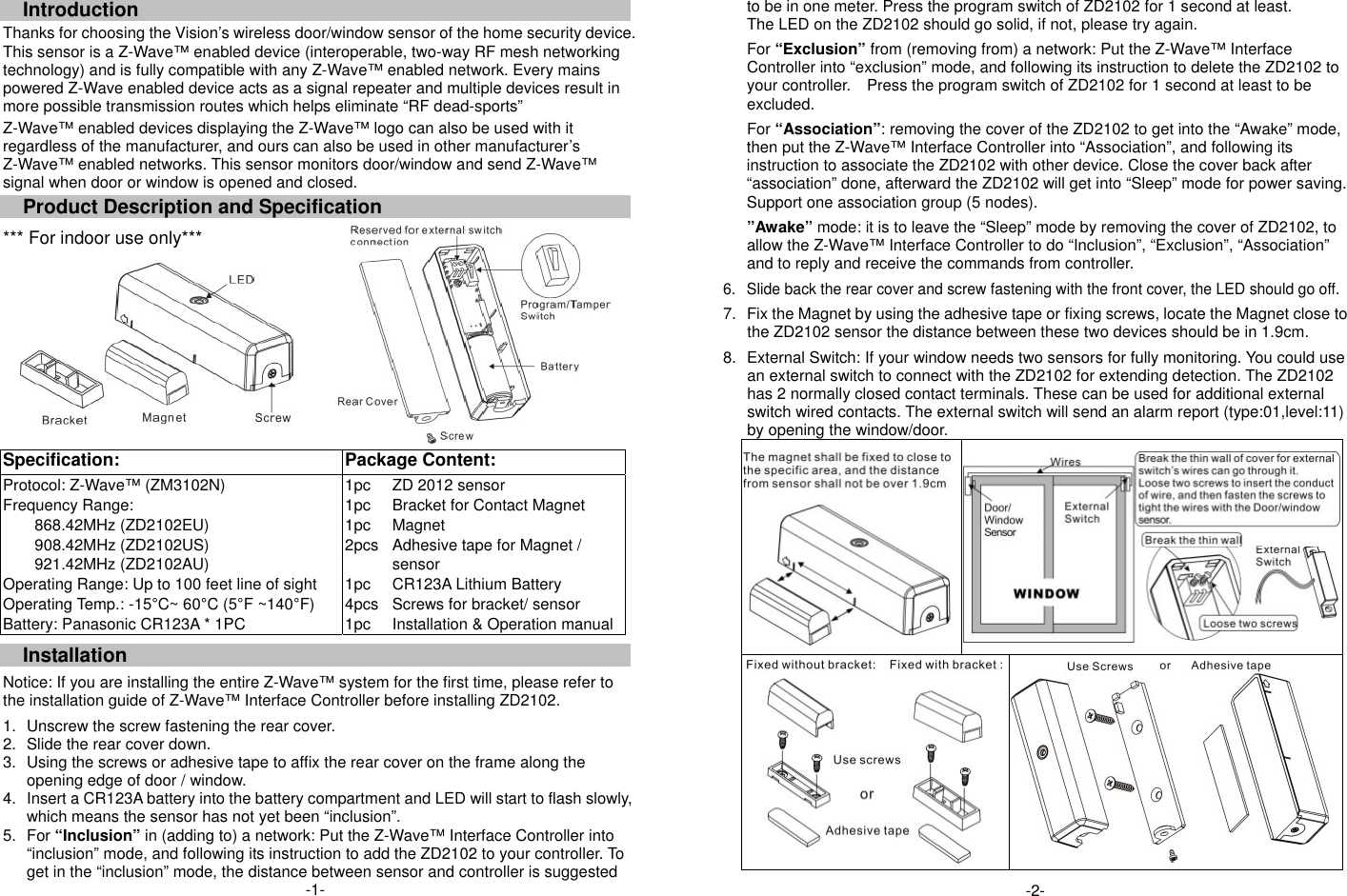 Introduction

Thanks for choosing the Vision's wireless door/window sensor of the home security device. This sensor is a Z-Wave™ enabled device (interoperable, two-way RF mesh networking technology) and is fully compatible with any Z-Wave™ enabled network. Every mains powered Z-Wave enabled device acts as a signal repeater and multiple devices result in more possible transmission routes which helps eliminate "RF dead-sports"

Z-Wave™ enabled devices displaying the Z-Wave™ logo can also be used with it regardless of the manufacturer, and ours can also be used in other manufacturer's Z-Wave™ enabled networks. This sensor monitors door/window and send Z-Wave™ signal when door or window is opened and closed.

Product Description and Specification

*** For indoor use only***

LED
Bracket
Magnet
Screw
Reserved for external switch connection
Program/Tamper Switch
Battery
Rear Cover
Screw

| Specification: | Package Content: |
|---|---|
| Protocol: Z-Wave™ (ZM3102N) | 1pc ZD 2012 sensor |
| Frequency Range: | 1pc Bracket for Contact Magnet |
| 868.42MHz (ZD2102EU) | 1pc Magnet |
| 908.42MHz (ZD2102US) | 2pcs Adhesive tape for Magnet / sensor |
| 921.42MHz (ZD2102AU) | |
| Operating Range: Up to 100 feet line of sight | 1pc CR123A Lithium Battery |
| Operating Temp.: -15°C~ 60°C (5°F ~140°F) | 4pcs Screws for bracket/ sensor |
| Battery: Panasonic CR123A * 1PC | 1pc Installation & Operation manual |

Installation

Notice: If you are installing the entire Z-Wave™ system for the first time, please refer to the installation guide of Z-Wave™ Interface Controller before installing ZD2102.

1. Unscrew the screw fastening the rear cover.
2. Slide the rear cover down.
3. Using the screws or adhesive tape to affix the rear cover on the frame along the opening edge of door / window.
4. Insert a CR123A battery into the battery compartment and LED will start to flash slowly, which means the sensor has not yet been "inclusion".
5. For "Inclusion" in (adding to) a network: Put the Z-Wave™ Interface Controller into "inclusion" mode, and following its instruction to add the ZD2102 to your controller. To get in the "inclusion" mode, the distance between sensor and controller is suggested

-1-

to be in one meter. Press the program switch of ZD2102 for 1 second at least. The LED on the ZD2102 should go solid, if not, please try again.

For "Exclusion" from (removing from) a network: Put the Z-Wave™ Interface Controller into "exclusion" mode, and following its instruction to delete the ZD2102 to your controller. Press the program switch of ZD2102 for 1 second at least to be excluded.

For "Association": removing the cover of the ZD2102 to get into the "Awake" mode, then put the Z-Wave™ Interface Controller into "Association", and following its instruction to associate the ZD2102 with other device. Close the cover back after "association" done, afterward the ZD2102 will get into "Sleep" mode for power saving. Support one association group (5 nodes).

"Awake" mode: it is to leave the "Sleep" mode by removing the cover of ZD2102, to allow the Z-Wave™ Interface Controller to do "Inclusion", "Exclusion", "Association" and to reply and receive the commands from controller.

6. Slide back the rear cover and screw fastening with the front cover, the LED should go off.
7. Fix the Magnet by using the adhesive tape or fixing screws, locate the Magnet close to the ZD2102 sensor the distance between these two devices should be in 1.9cm.
8. External Switch: If your window needs two sensors for fully monitoring. You could use an external switch to connect with the ZD2102 for extending detection. The ZD2102 has 2 normally closed contact terminals. These can be used for additional external switch wired contacts. The external switch will send an alarm report (type:01,level:11) by opening the window/door.

The magnet shall be fixed to close to the specific area, and the distance from sensor shall not be over 1.9cm
Wires
Door/ Window Sensor
External Switch
WINDOW
Break the thin wall of cover for external switch's wires can go through it. Loose two screws to insert the conduct of wire, and then fasten the screws to tight the wires with the Door/window sensor.
Break the thin wall
External Switch
Loose two screws
Fixed without bracket: Fixed with bracket :
Use screws
or
Adhesive tape
Use Screws or Adhesive tape

-2-