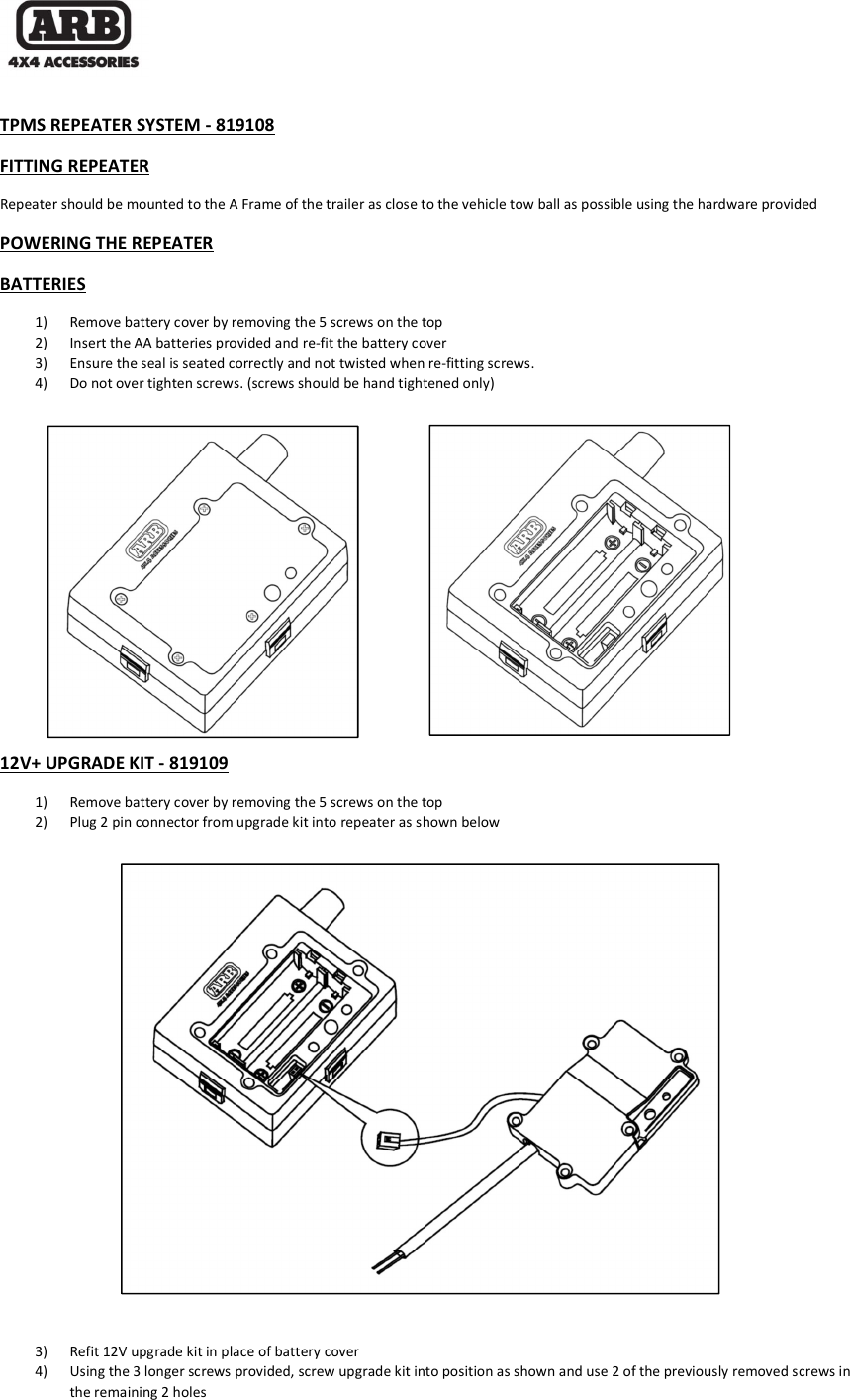 ARB
4X4 ACCESSORIES

TPMS REPEATER SYSTEM - 819108

FITTING REPEATER

Repeater should be mounted to the A Frame of the trailer as close to the vehicle tow ball as possible using the hardware provided

POWERING THE REPEATER

BATTERIES

1) Remove battery cover by removing the 5 screws on the top
2) Insert the AA batteries provided and re-fit the battery cover
3) Ensure the seal is seated correctly and not twisted when re-fitting screws.
4) Do not over tighten screws. (screws should be hand tightened only)

ARB
4X4 ACCESSORIES

ARB
4X4 ACCESSORIES

12V+ UPGRADE KIT - 819109

1) Remove battery cover by removing the 5 screws on the top
2) Plug 2 pin connector from upgrade kit into repeater as shown below

ARB
4X4 ACCESSORIES

3) Refit 12V upgrade kit in place of battery cover
4) Using the 3 longer screws provided, screw upgrade kit into position as shown and use 2 of the previously removed screws in the remaining 2 holes