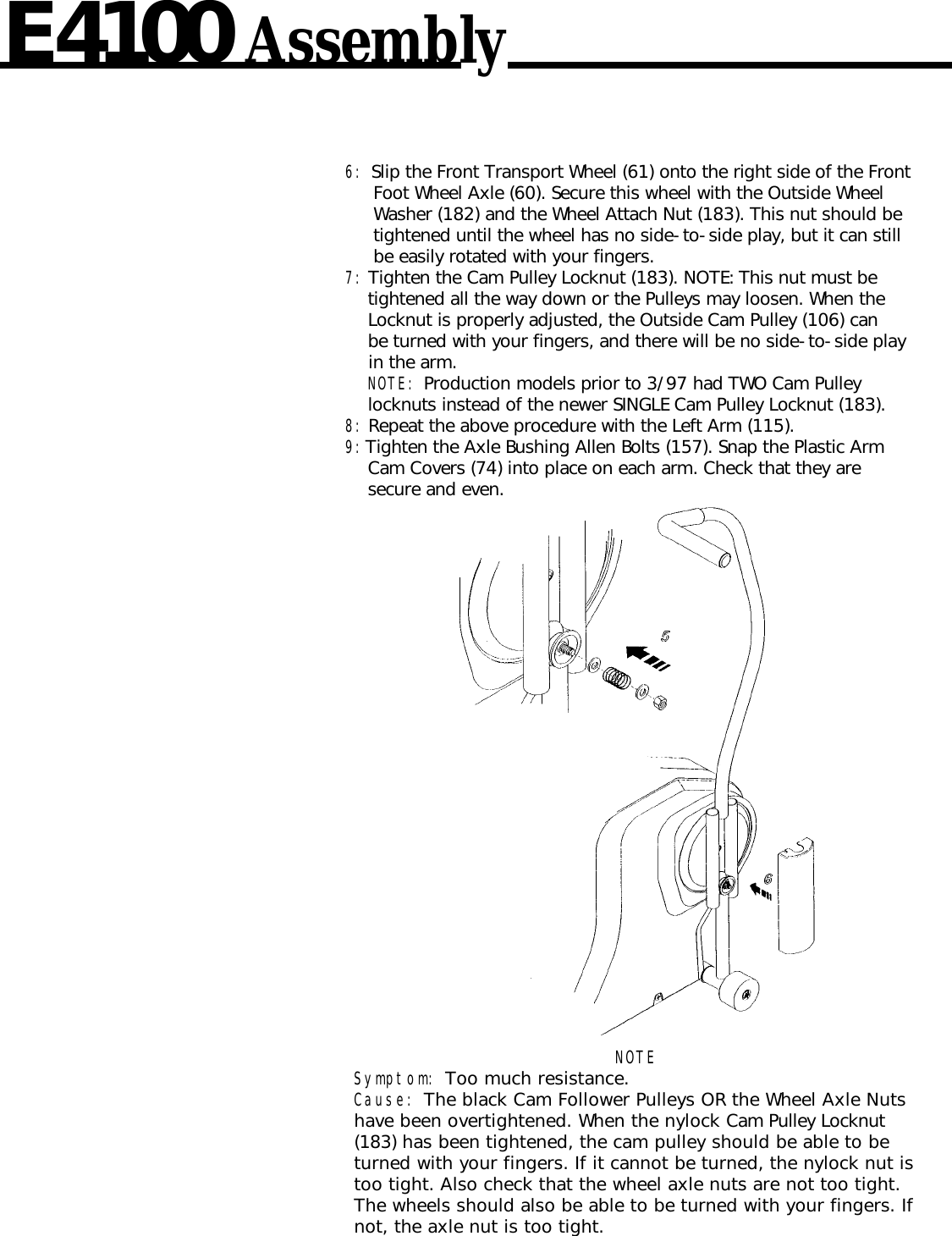 E4100 Assembly

6: Slip the Front Transport Wheel (61) onto the right side of the Front Foot Wheel Axle (60). Secure this wheel with the Outside Wheel Washer (182) and the Wheel Attach Nut (183). This nut should be tightened until the wheel has no side-to-side play, but it can still be easily rotated with your fingers.
7: Tighten the Cam Pulley Locknut (183). NOTE: This nut must be tightened all the way down or the Pulleys may loosen. When the Locknut is properly adjusted, the Outside Cam Pulley (106) can be turned with your fingers, and there will be no side-to-side play in the arm.
NOTE: Production models prior to 3/97 had TWO Cam Pulley locknuts instead of the newer SINGLE Cam Pulley Locknut (183).
8: Repeat the above procedure with the Left Arm (115).
9: Tighten the Axle Bushing Allen Bolts (157). Snap the Plastic Arm Cam Covers (74) into place on each arm. Check that they are secure and even.

5

6

NOTE
Symptom: Too much resistance.
Cause: The black Cam Follower Pulleys OR the Wheel Axle Nuts have been overtightened. When the nylock Cam Pulley Locknut (183) has been tightened, the cam pulley should be able to be turned with your fingers. If it cannot be turned, the nylock nut is too tight. Also check that the wheel axle nuts are not too tight. The wheels should also be able to be turned with your fingers. If not, the axle nut is too tight.