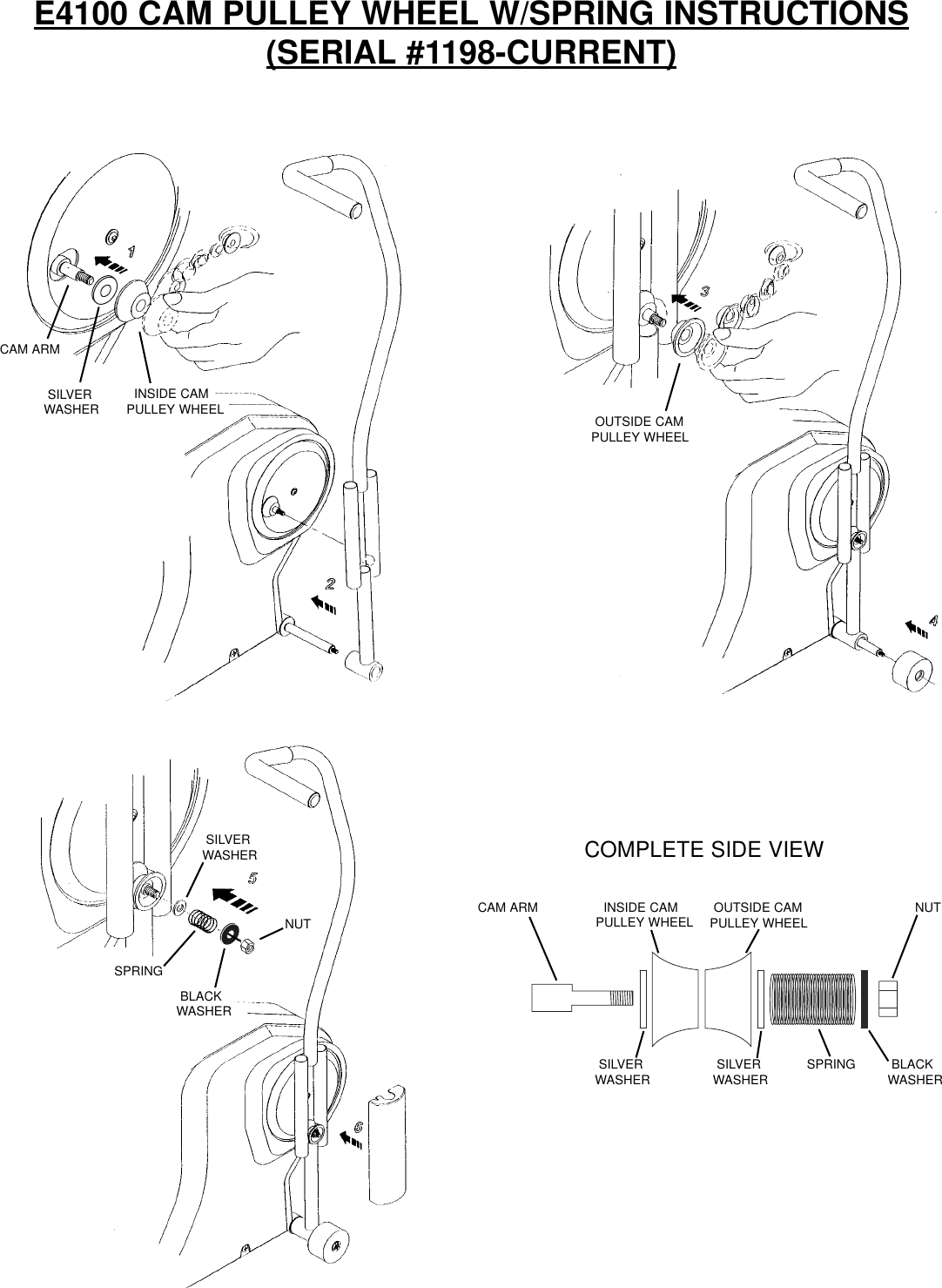 E4100 CAM PULLEY WHEEL W/SPRING INSTRUCTIONS
(SERIAL #1198-CURRENT)

1

CAM ARM

SILVER WASHER

INSIDE CAM PULLEY WHEEL

2

3

OUTSIDE CAM PULLEY WHEEL

4

SILVER WASHER

5

NUT

SPRING

BLACK WASHER

6

COMPLETE SIDE VIEW

CAM ARM

INSIDE CAM PULLEY WHEEL

OUTSIDE CAM PULLEY WHEEL

NUT

SILVER WASHER

SILVER WASHER

SPRING

BLACK WASHER