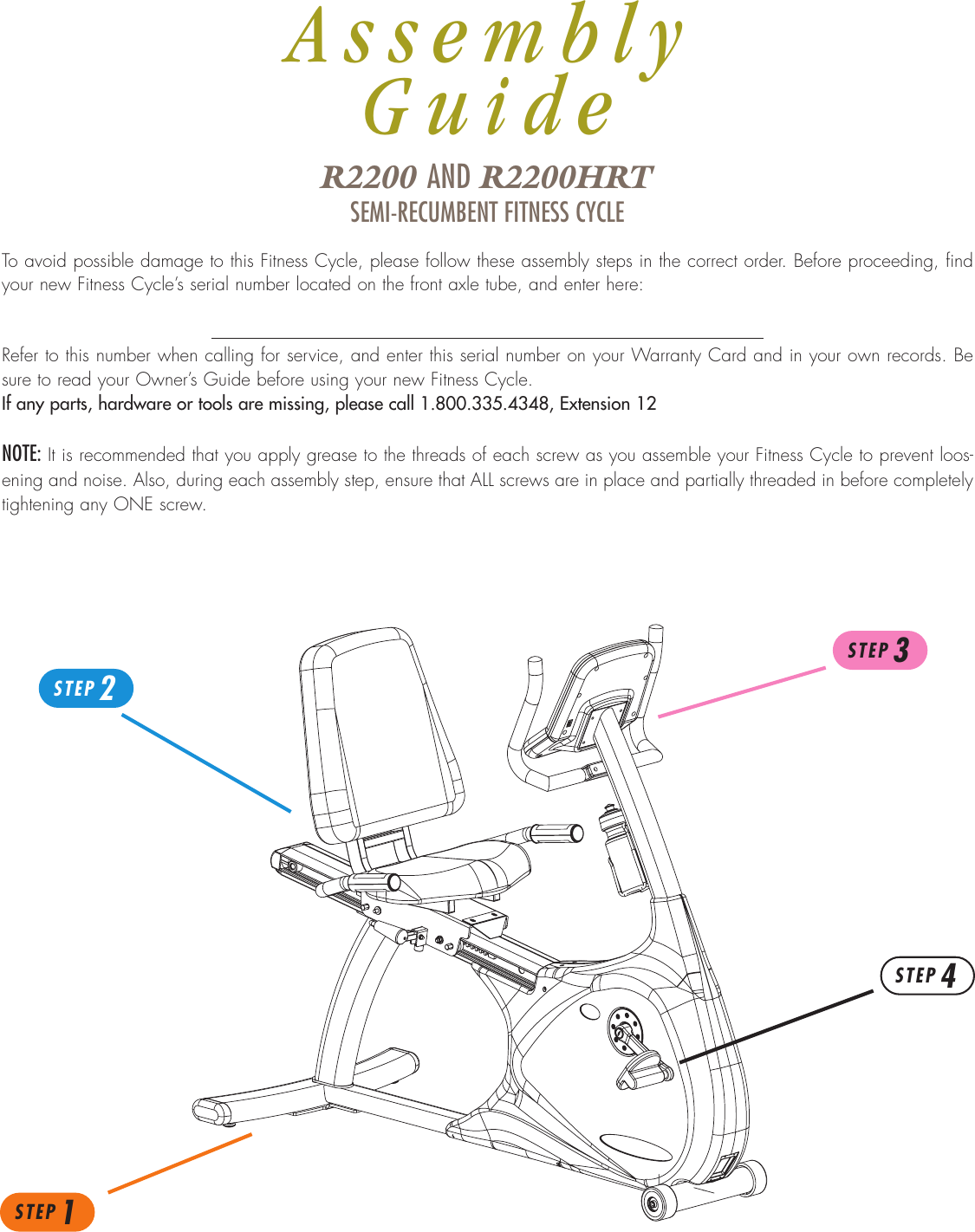 Assembly Guide

R2200 AND R2200HRT
SEMI-RECUMBENT FITNESS CYCLE

To avoid possible damage to this Fitness Cycle, please follow these assembly steps in the correct order. Before proceeding, find your new Fitness Cycle's serial number located on the front axle tube, and enter here:

Refer to this number when calling for service, and enter this serial number on your Warranty Card and in your own records. Be sure to read your Owner's Guide before using your new Fitness Cycle.
If any parts, hardware or tools are missing, please call 1.800.335.4348, Extension 12

NOTE: It is recommended that you apply grease to the threads of each screw as you assemble your Fitness Cycle to prevent loosening and noise. Also, during each assembly step, ensure that ALL screws are in place and partially threaded in before completely tightening any ONE screw.

STEP 2

STEP 3

STEP 4

STEP 1