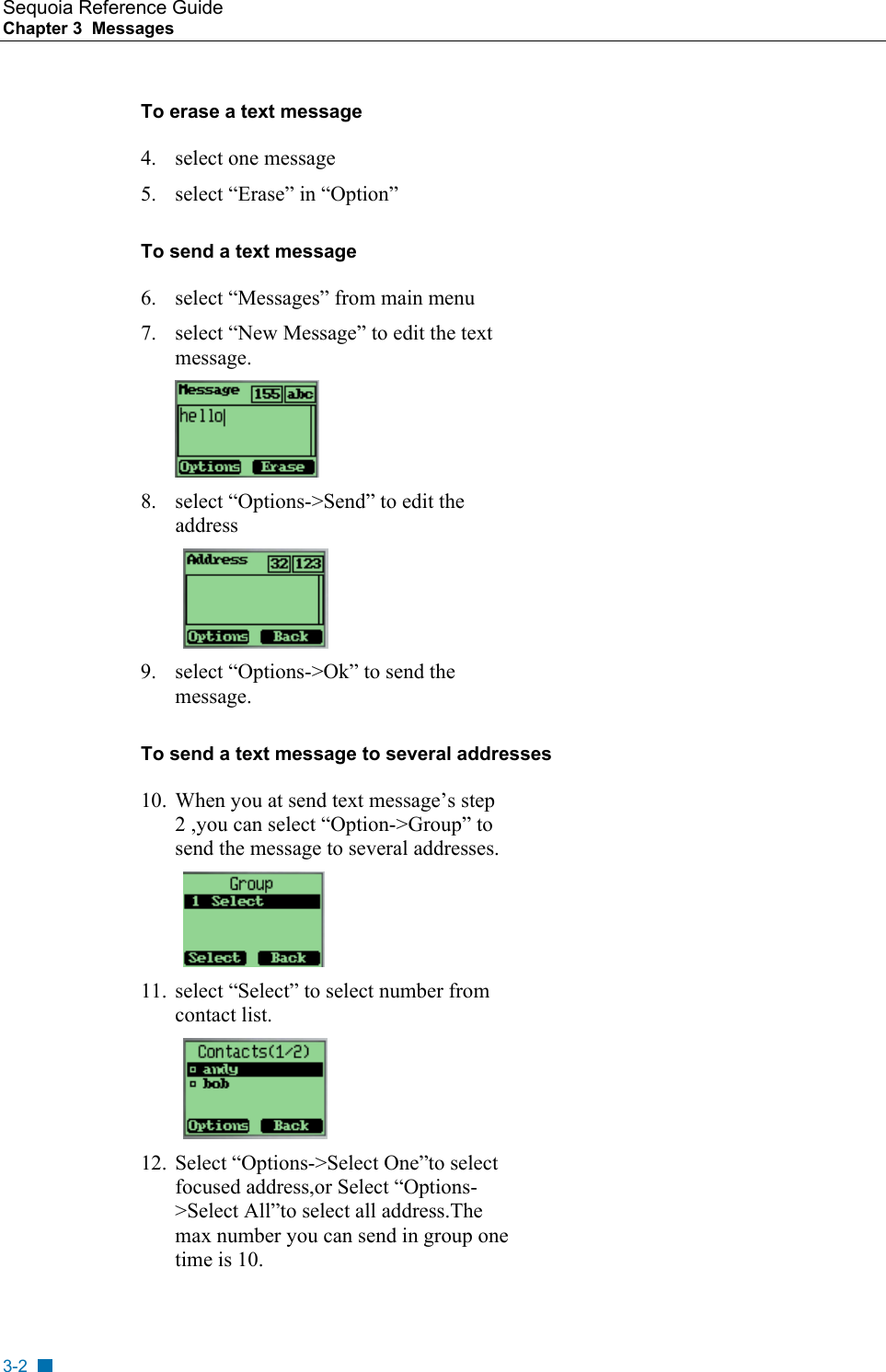 Sequoia Reference Guide
Chapter 3 Messages

To erase a text message

4. select one message
5. select “Erase” in “Option”

To send a text message

6. select “Messages” from main menu
7. select “New Message” to edit the text message.

Message 155 abc
hello
Options Erase

8. select “Options->Send” to edit the address

Address 32 123
Options Back

9. select “Options->Ok” to send the message.

To send a text message to several addresses

10. When you at send text message’s step 2 ,you can select “Option->Group” to send the message to several addresses.

Group
1 Select
Select Back

11. select “Select” to select number from contact list.

Contacts(1/2)
andy
bob
Options Back

12. Select “Options->Select One”to select focused address,or Select “Options->Select All”to select all address.The max number you can send in group one time is 10.

3-2