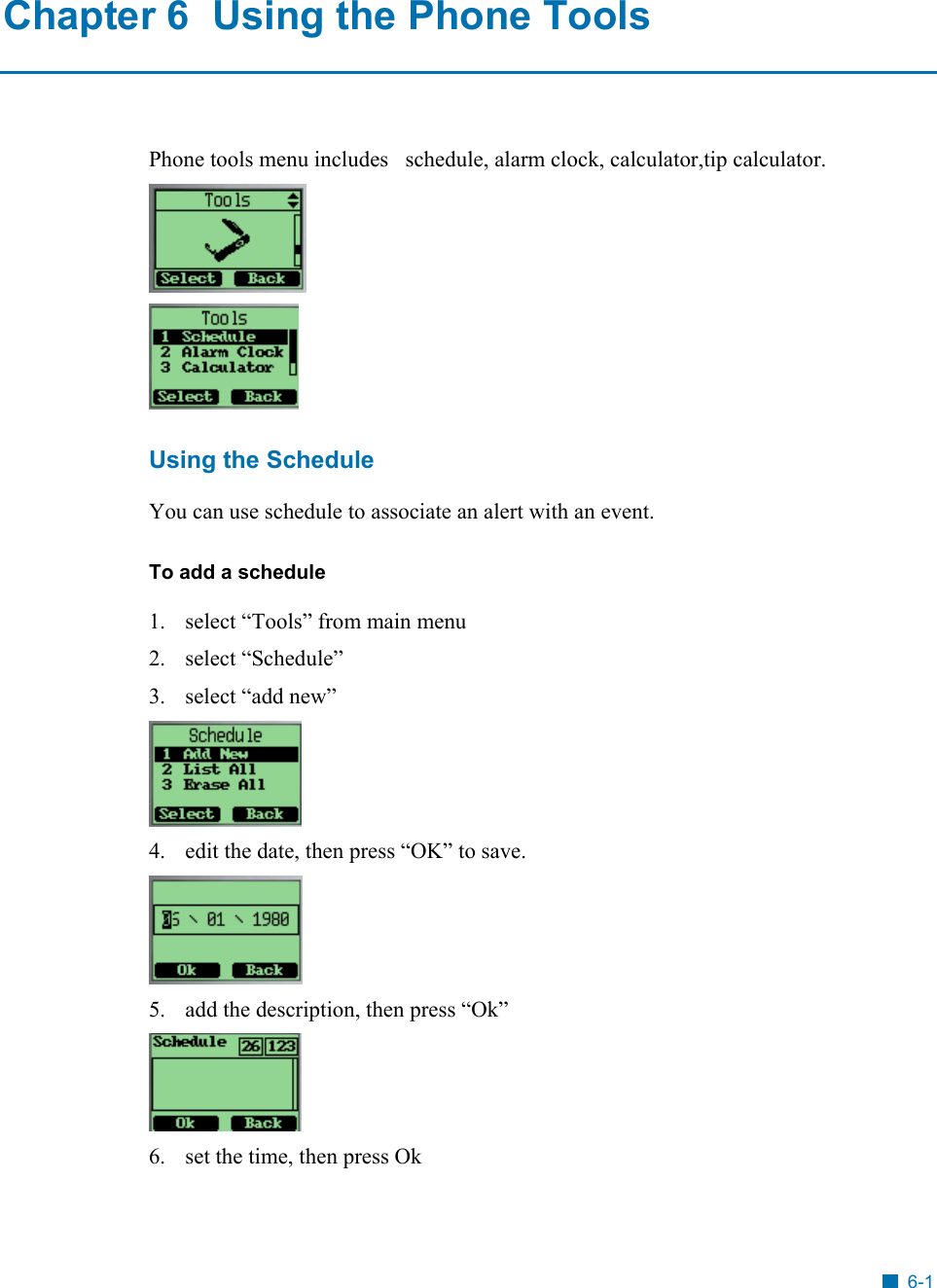 Chapter 6 Using the Phone Tools

Phone tools menu includes schedule, alarm clock, calculator,tip calculator.

Tools
Select Back

Tools
1 Schedule
2 Alarm Clock
3 Calculator
Select Back

Using the Schedule

You can use schedule to associate an alert with an event.

To add a schedule

1. select “Tools” from main menu
2. select “Schedule”
3. select “add new”

Schedule
1 Add New
2 List All
3 Erase All
Select Back

4. edit the date, then press “OK” to save.

05 \ 01 \ 1980
Ok Back

5. add the description, then press “Ok”

Schedule 26 123
Ok Back

6. set the time, then press Ok

6-1