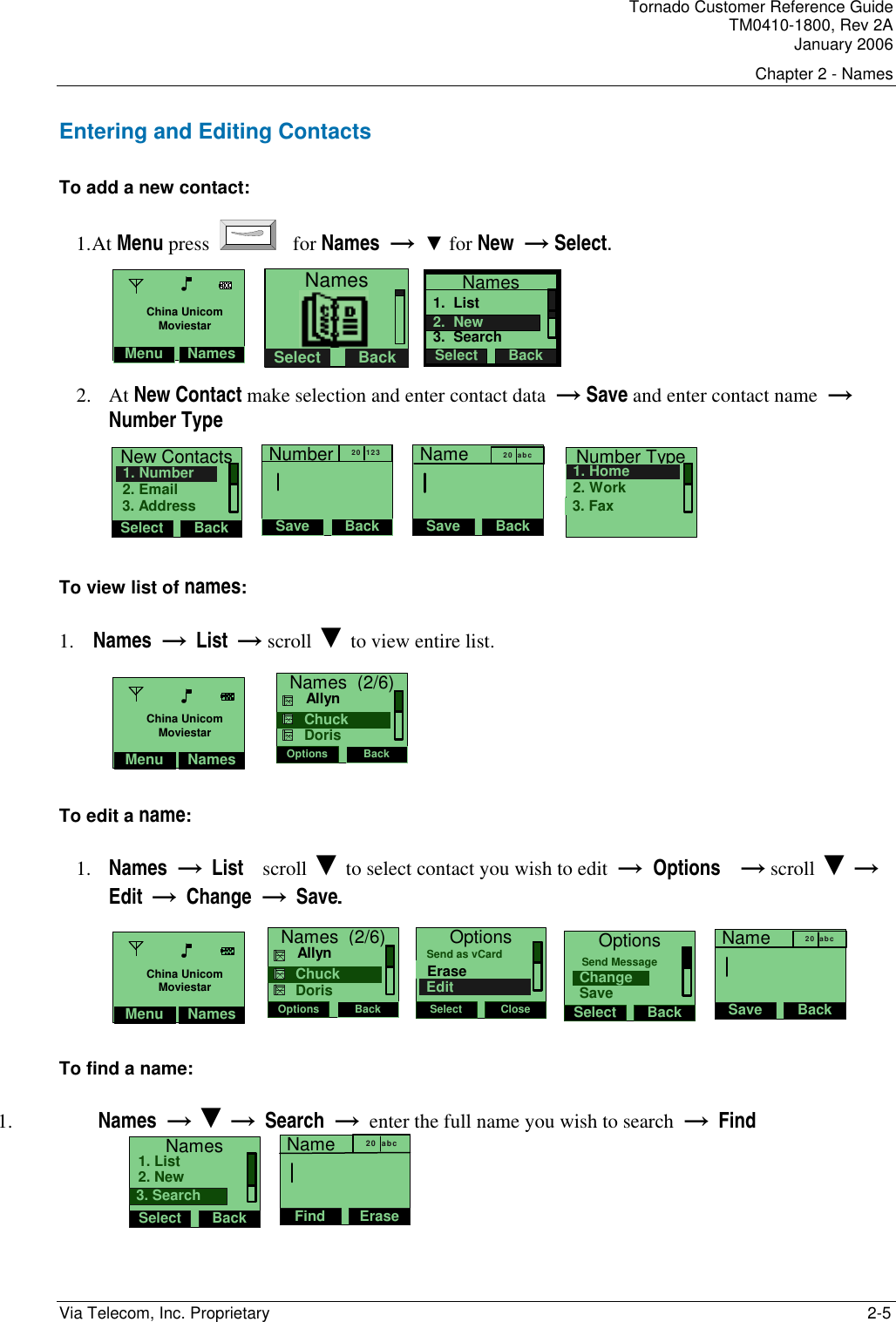 Tornado Customer Reference Guide
TM0410-1800, Rev 2A
January 2006

Chapter 2 - Names

Entering and Editing Contacts

To add a new contact:

1.At Menu press for Names → ▼ for New → Select.

China Unicom Moviestar
Menu Names

Names
Select Back

Names
1. List
2. New
3. Search
Select Back

2. At New Contact make selection and enter contact data → Save and enter contact name → Number Type

New Contacts
1. Number
2. Email
3. Address
Select Back

Number 20 123
Save Back

Name 20 abc
Save Back

Number Type
1. Home
2. Work
3. Fax

To view list of names:

1. Names → List → scroll ▼ to view entire list.

China Unicom Moviestar
Menu Names

Names (2/6)
Allyn
Chuck
Doris
Options Back

To edit a name:

1. Names → List scroll ▼ to select contact you wish to edit → Options → scroll ▼ → Edit → Change → Save.

China Unicom Moviestar
Menu Names

Names (2/6)
Allyn
Chuck
Doris
Options Back

Options
Send as vCard
Erase
Edit
Select Close

Options
Send Message
Change
Save
Select Back

Name 20 abc
Save Back

To find a name:

1. Names → ▼ → Search → enter the full name you wish to search → Find

Names
1. List
2. New
3. Search
Select Back

Name 20 abc
Find Erase

Via Telecom, Inc. Proprietary

2-5