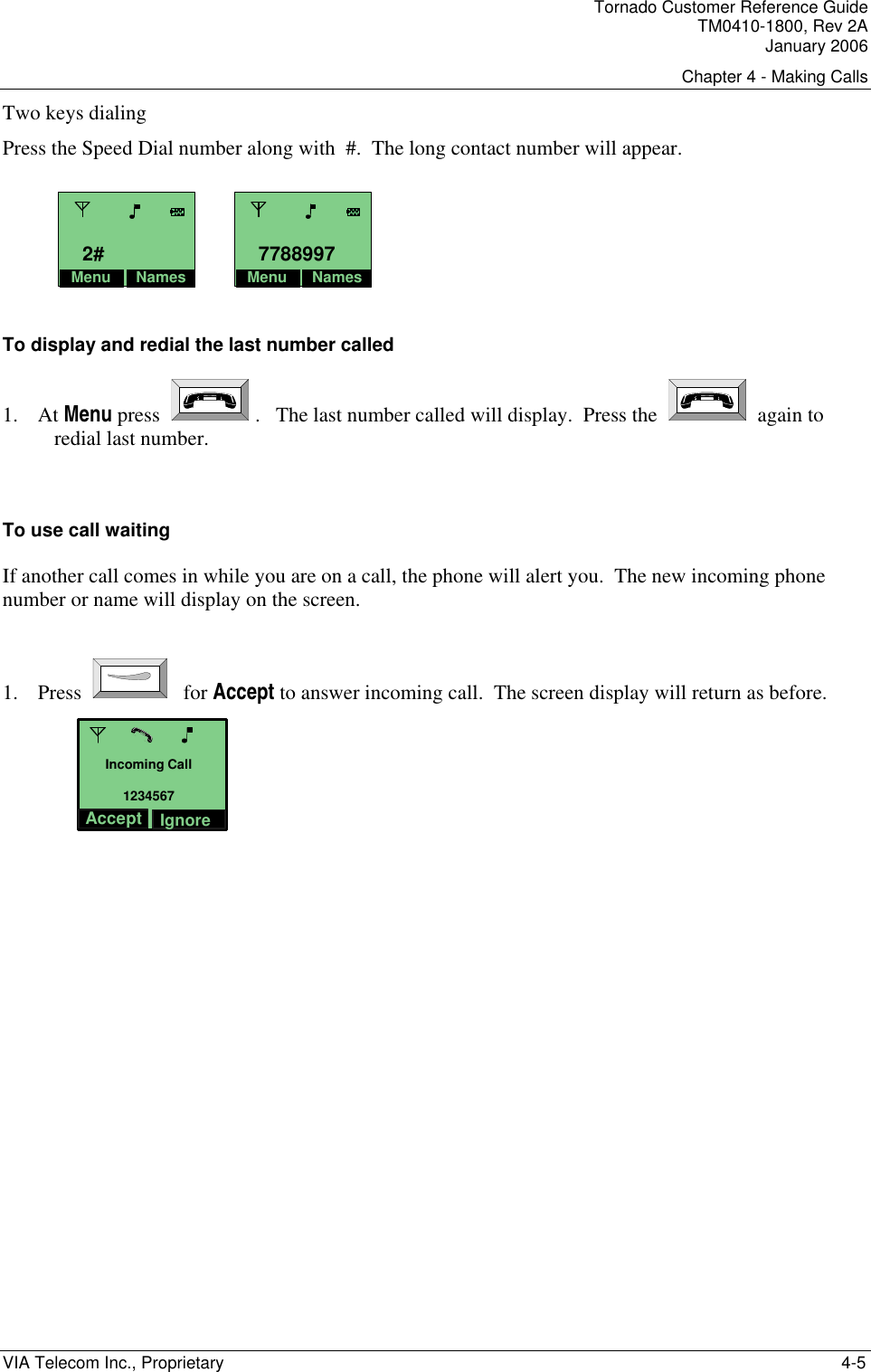 Tornado Customer Reference Guide
TM0410-1800, Rev 2A
January 2006

Chapter 4 - Making Calls

Two keys dialing

Press the Speed Dial number along with #. The long contact number will appear.

2#
Menu Names

7788997
Menu Names

To display and redial the last number called

1. At Menu press . The last number called will display. Press the again to redial last number.

To use call waiting

If another call comes in while you are on a call, the phone will alert you. The new incoming phone number or name will display on the screen.

1. Press for Accept to answer incoming call. The screen display will return as before.

Incoming Call
1234567
Accept Ignore

VIA Telecom Inc., Proprietary

4-5