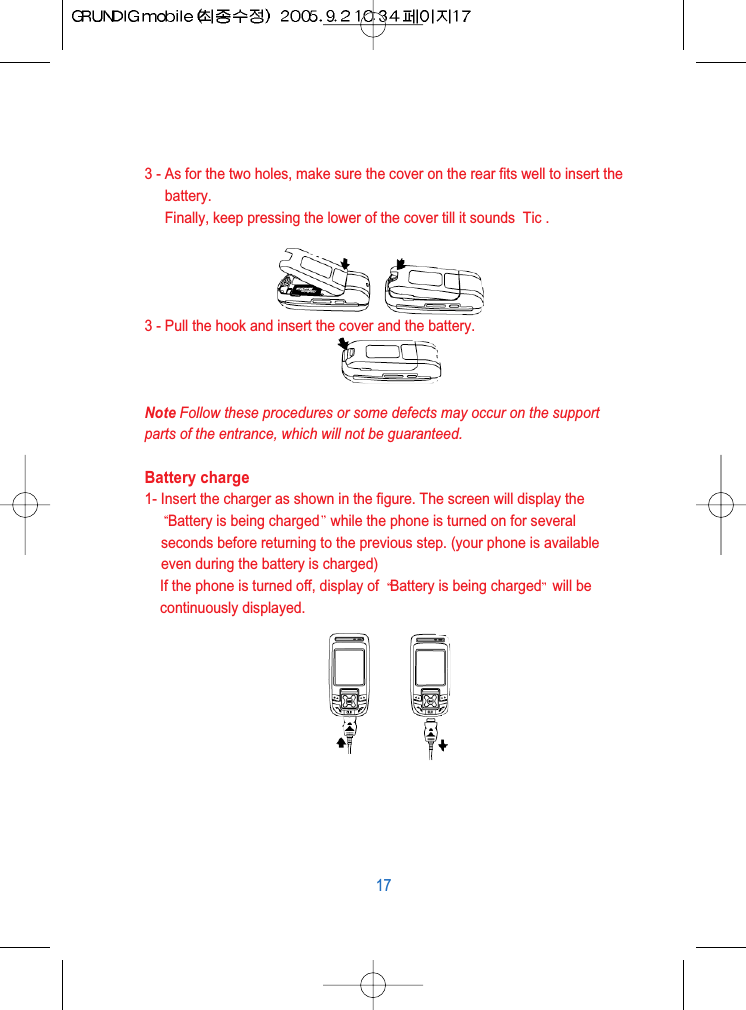 GRUNDIG mobile (최종수정) 2005.9.2 10:34 페이지17

3 - As for the two holes, make sure the cover on the rear fits well to insert the battery.
Finally, keep pressing the lower of the cover till it sounds Tic .

3 - Pull the hook and insert the cover and the battery.

Note Follow these procedures or some defects may occur on the support parts of the entrance, which will not be guaranteed.

Battery charge
1- Insert the charger as shown in the figure. The screen will display the "Battery is being charged" while the phone is turned on for several seconds before returning to the previous step. (your phone is available even during the battery is charged)
If the phone is turned off, display of "Battery is being charged" will be continuously displayed.

17